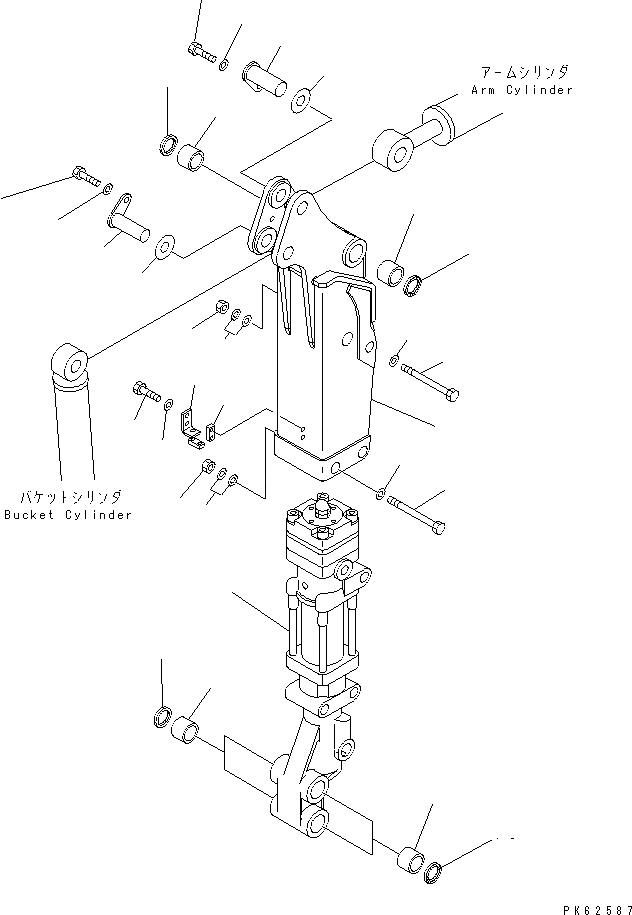 アームシリンダ
Arm Cylinder

バケットシリンダ
Bucket Cylinder

PK62587