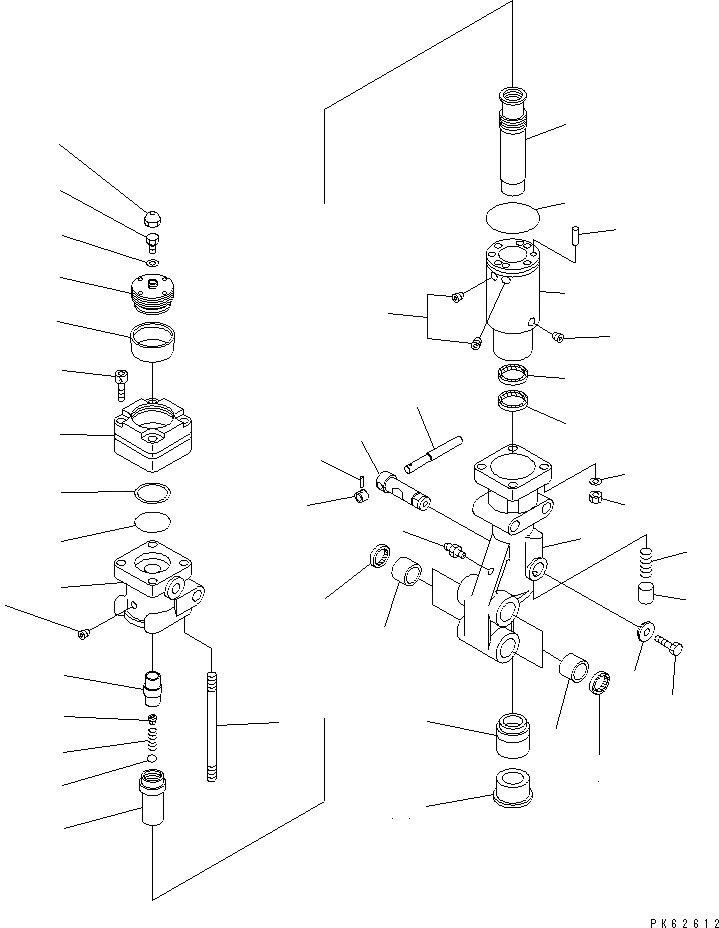 PK62612