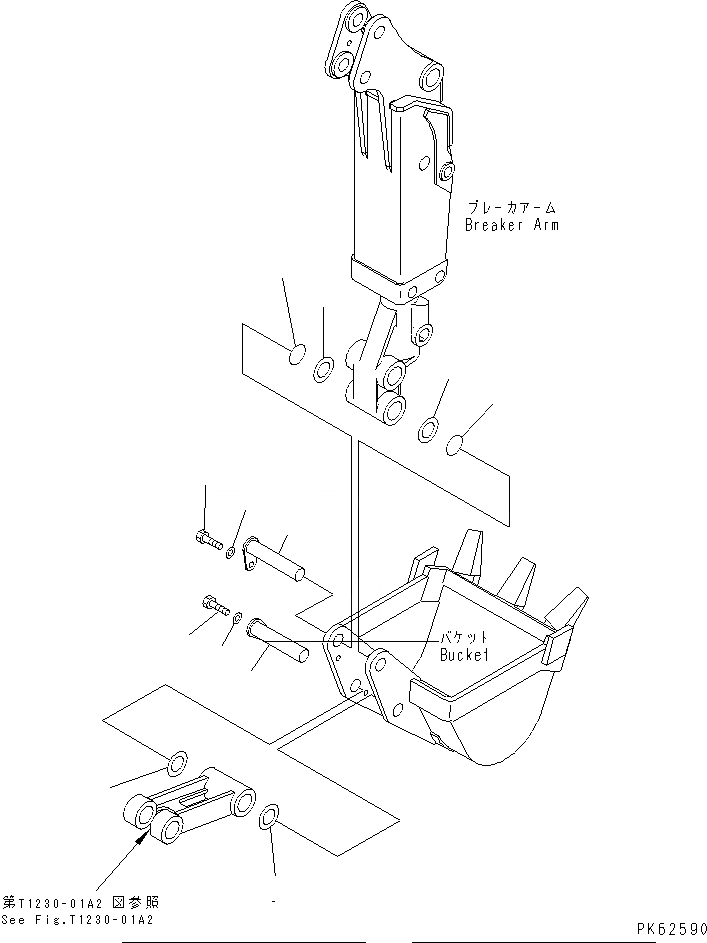 ブレーカアーム
Breaker Arm

バケット
Bucket

第T1230-01A2 図参照
See Fig.T1230-01A2

PK62590