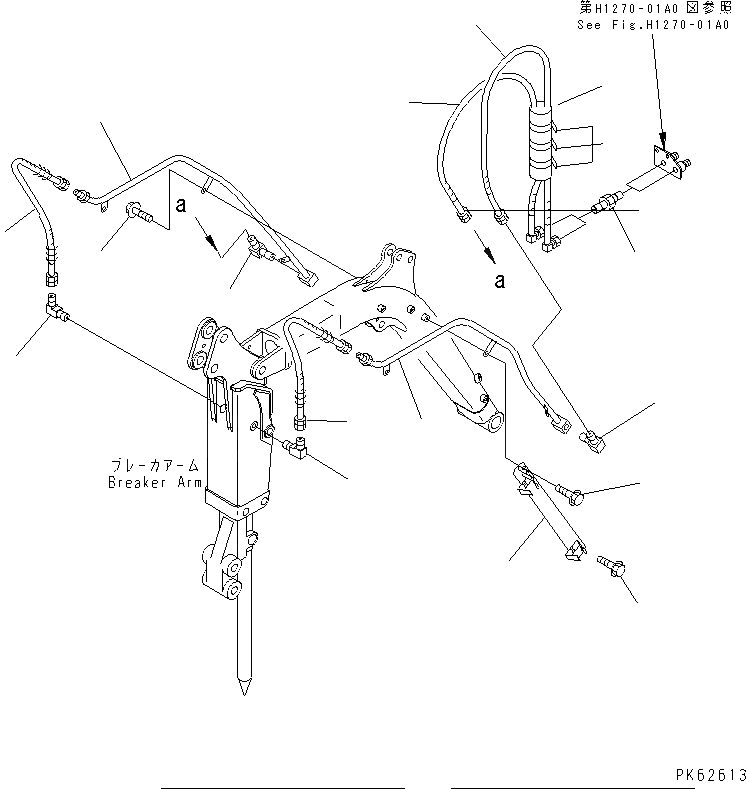 第H1270-01A0 図参照
See Fig.H1270-01A0

a

a

ブレーカアーム
Breaker Arm

PK62613