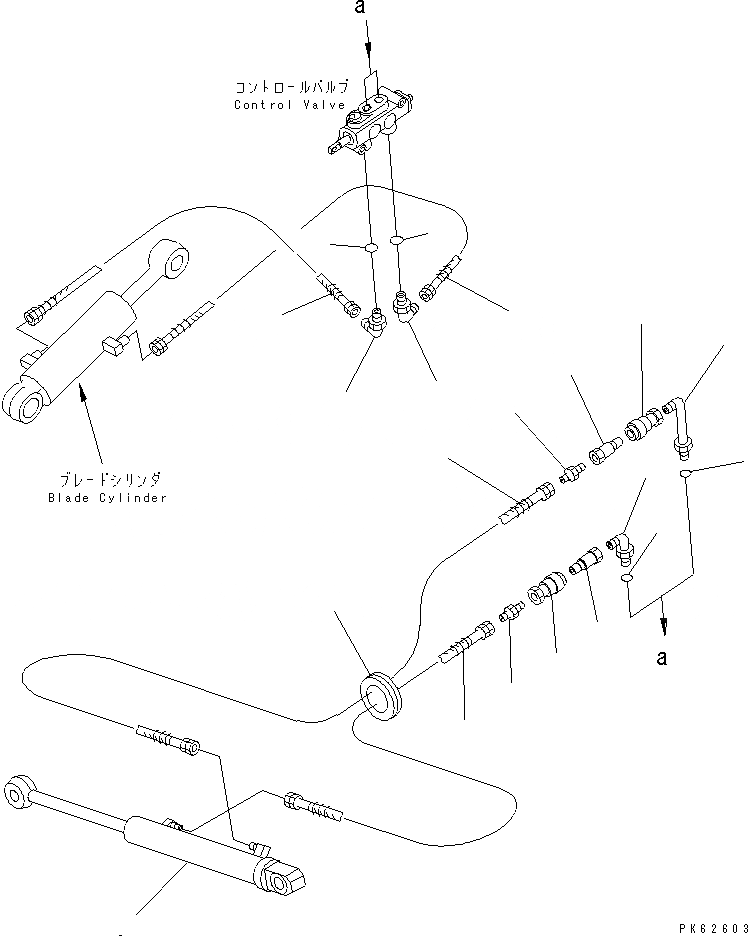 a

コントロールバルブ
Control Valve

ブレードシリンダ
Blade Cylinder

a

PK62603