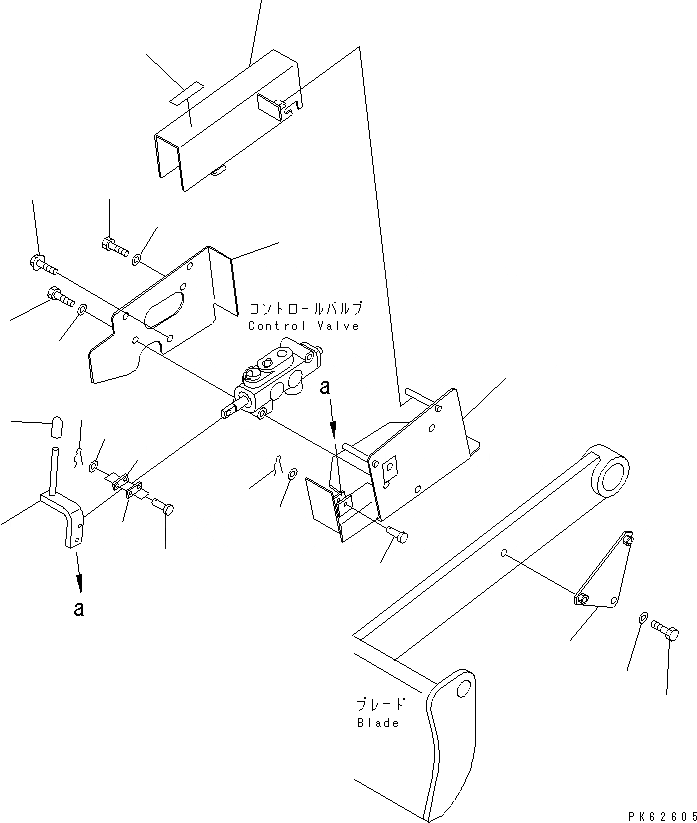 コントロールバルブ
Control Valve

a

a

ブレード
Blade

PK62605