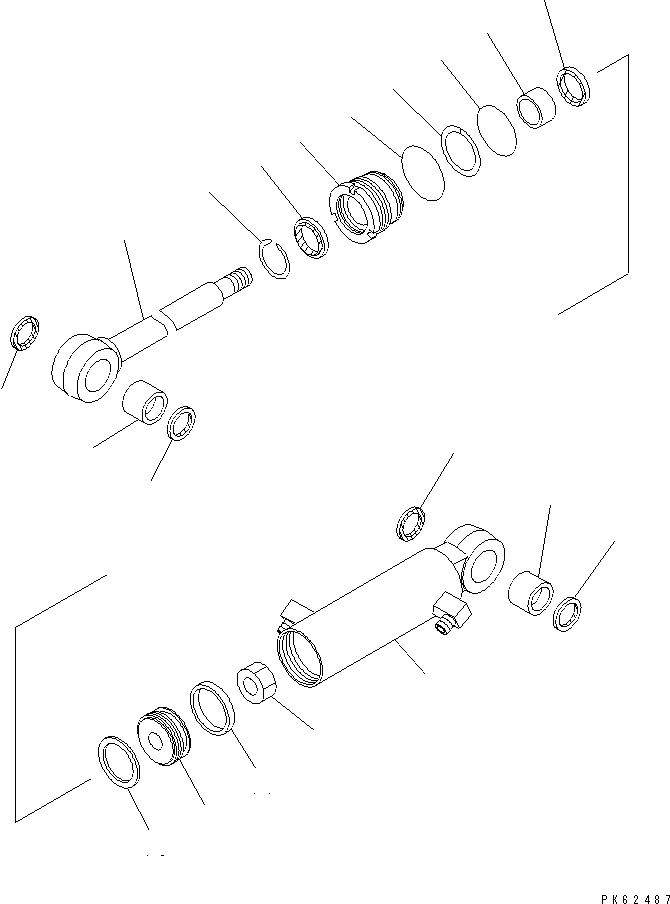 PK62487