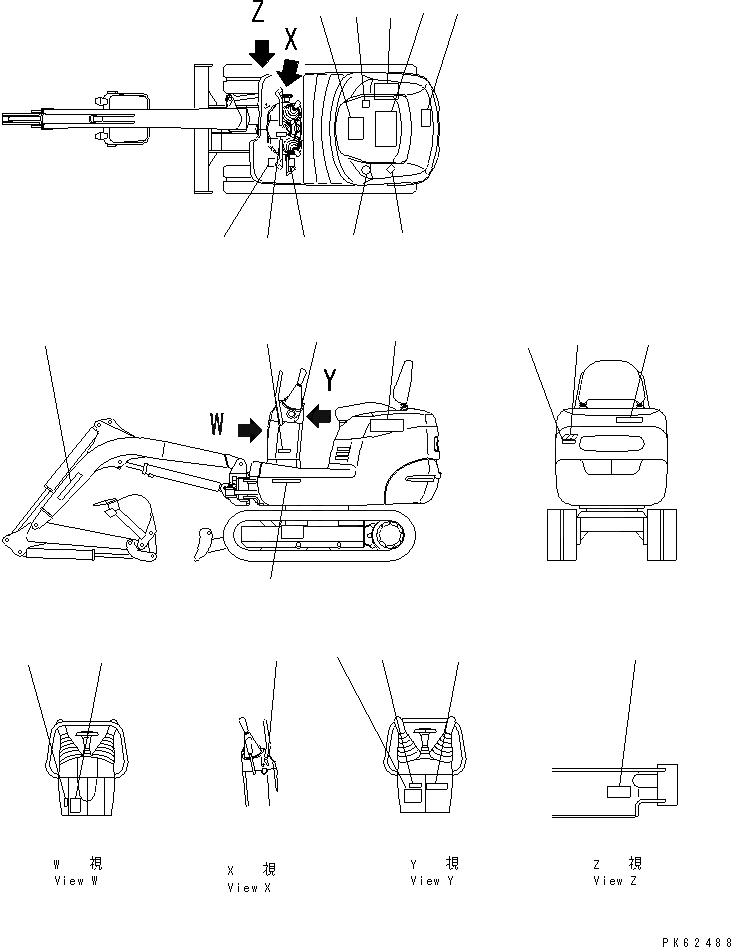 Z
X
Y
W

W 視
View W

X 視
View X

Y 視
View Y

Z 視
View Z

PK62488