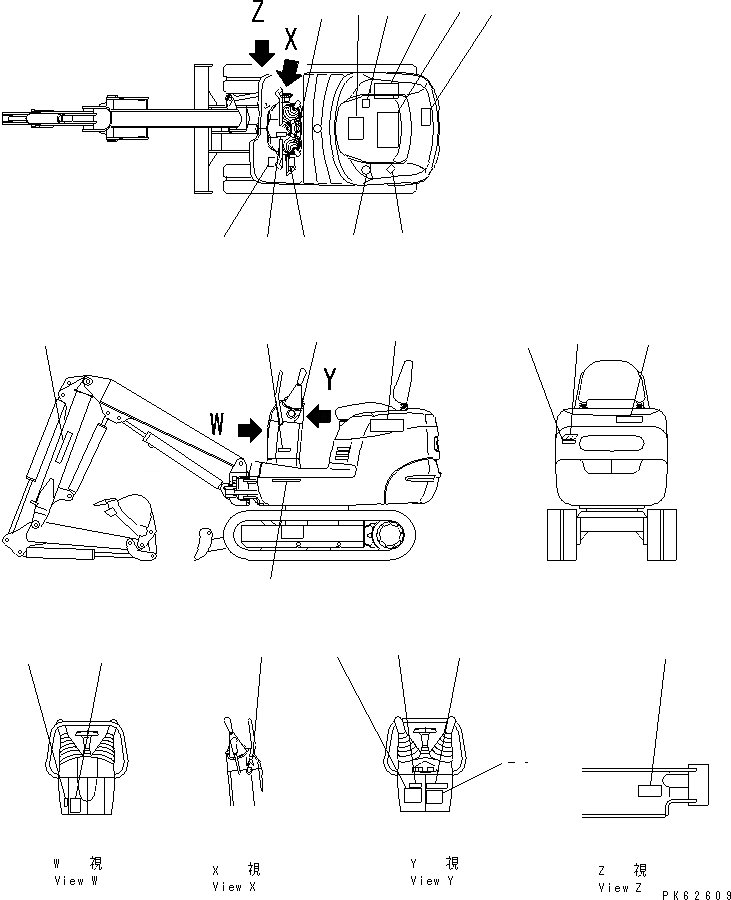 Z
X
Y
W

W 視
View W

X 視
View X

Y 視
View Y

Z 視
View Z

PK62609