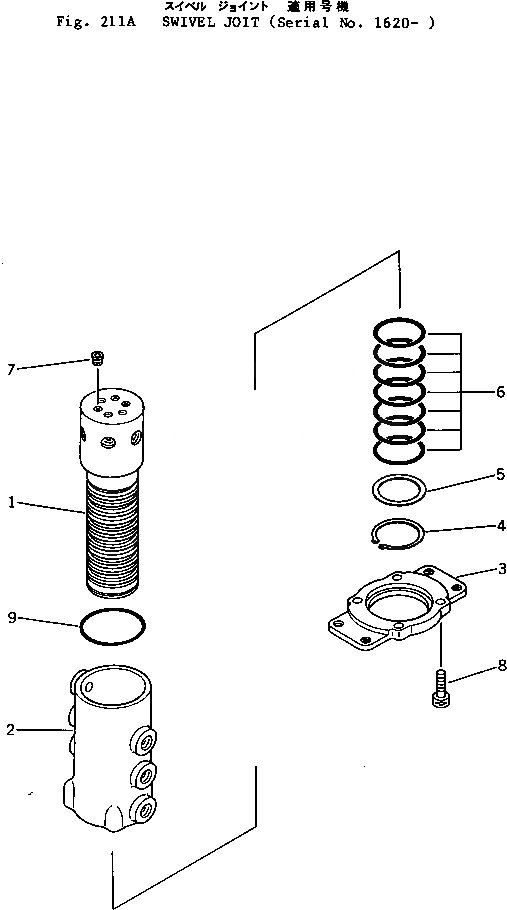 スイベル ジョイント 適用号機
Fig. 211A SWIVEL JOIT (Serial No. 1620- )

7
1
9
2
6
5
4
3
8