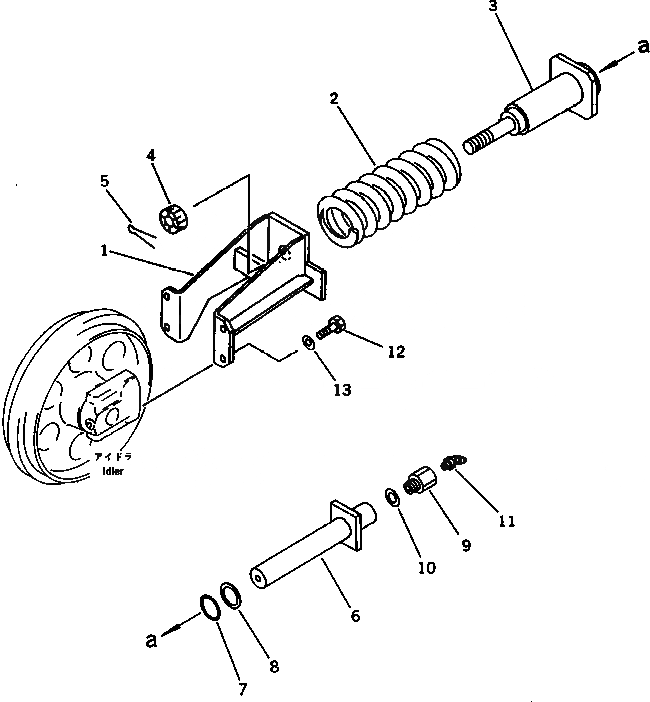 3
a
2
4
5
1
12
13
アイドラ
Idler
11
9
10
6
a
8
7