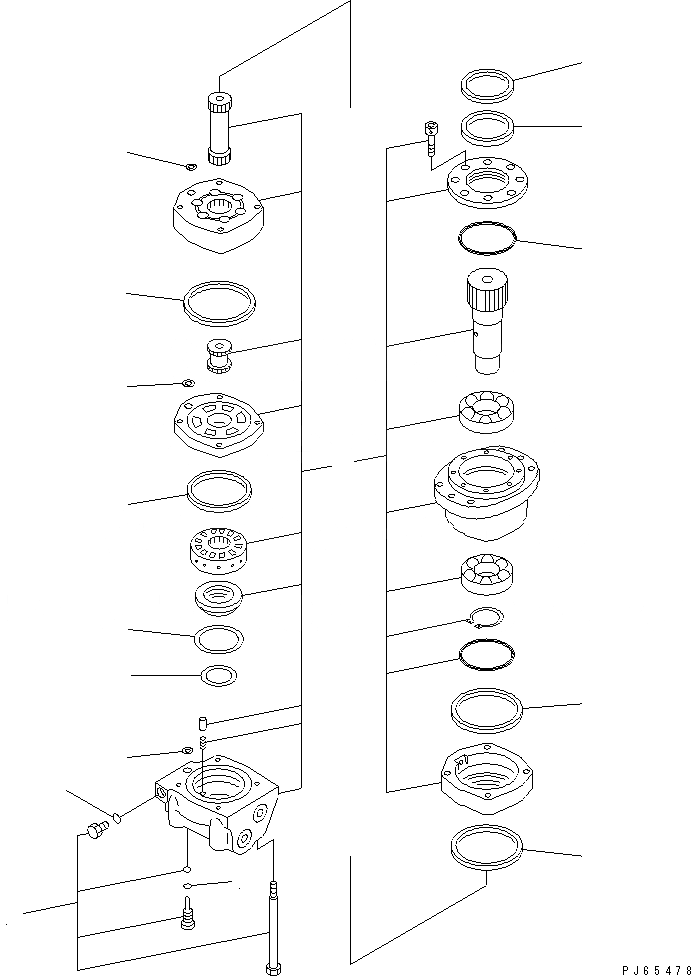 PJ65478