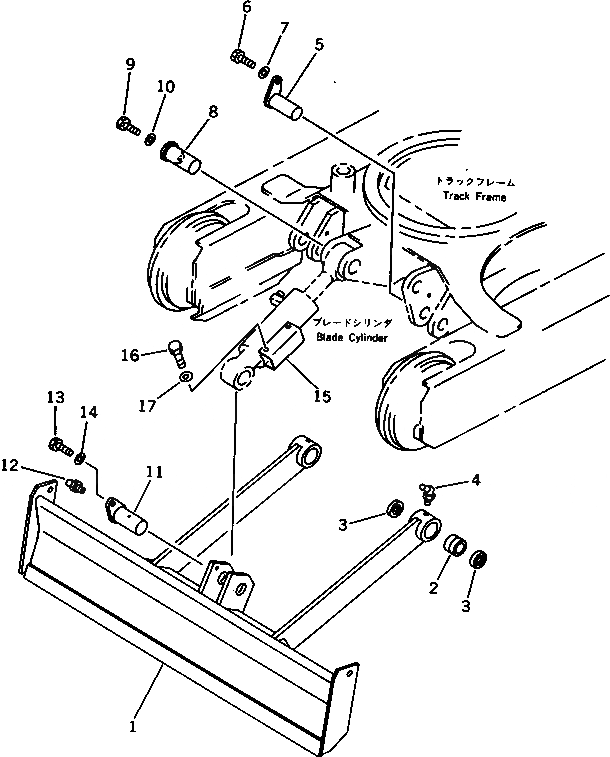 6
7
5
9
10
8
トラックフレーム
Track Frame
ブレードシリンダ
Blade Cylinder
16
17
15
13
14
12
11
4
3
2
3
1