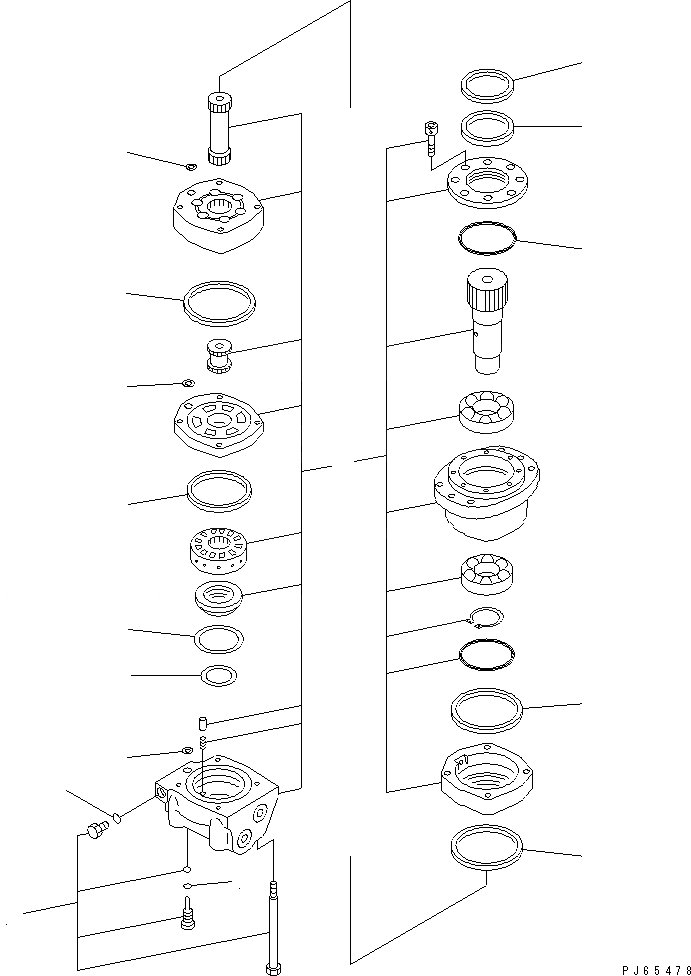 PJ65478