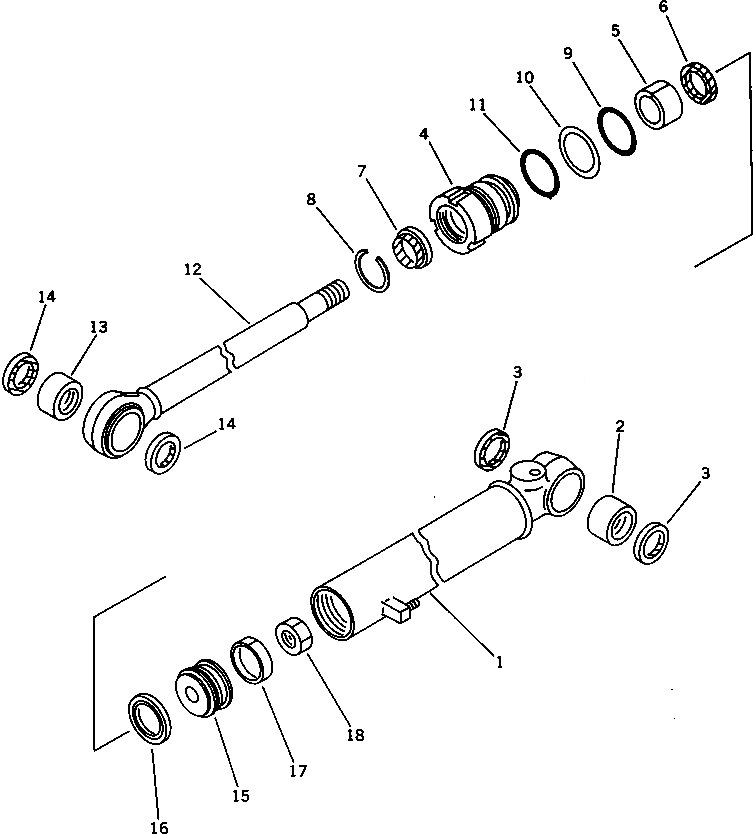 6
5
9
10
11
4
7
8
12
14
13
14
3
2
3
1
18
17
15
16