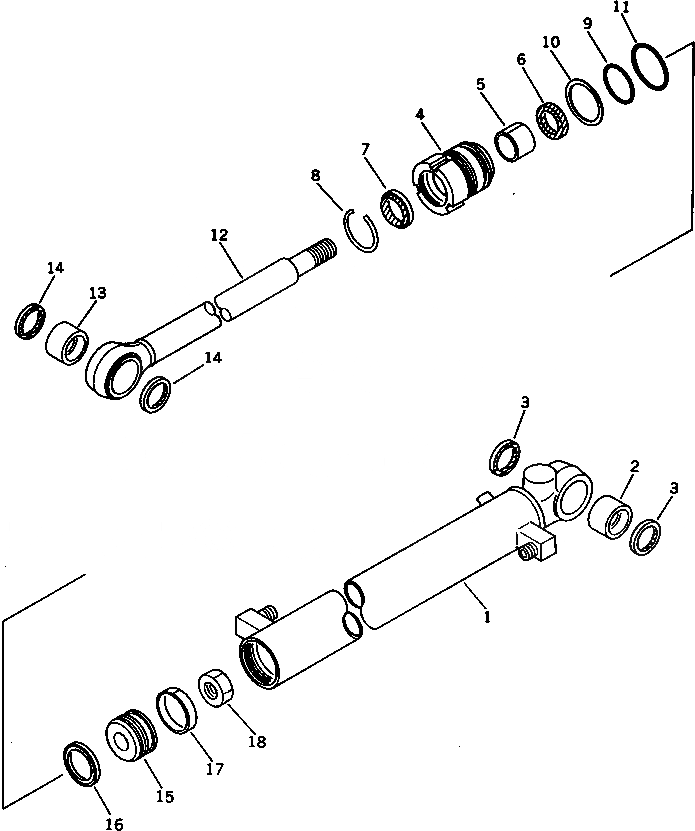 11
9
10
6
5
4
7
8
12
14
13
14
3
2
3
1
18
17
15
16