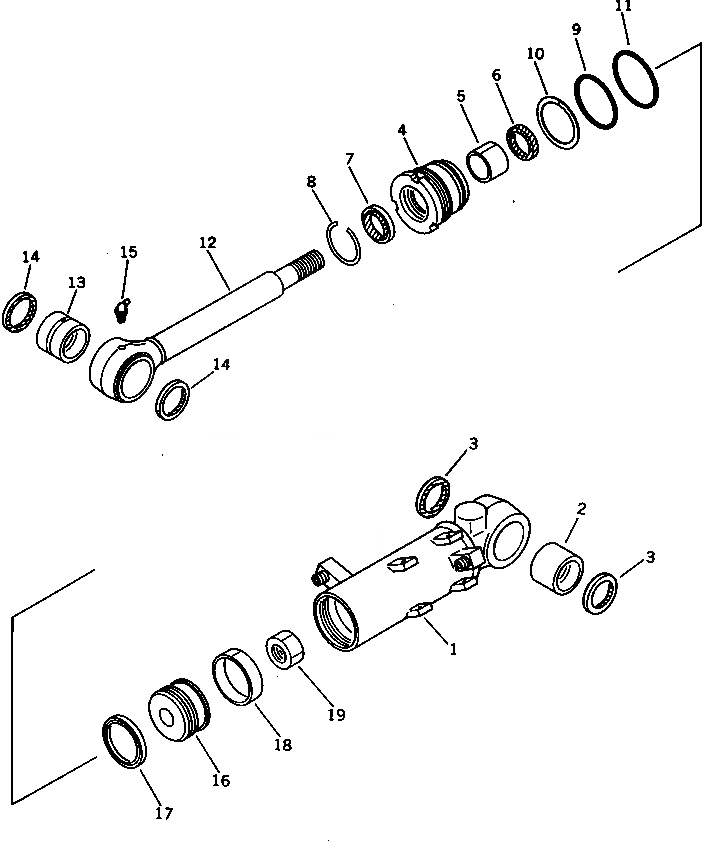 11
9
10
6
5
4
7
8
12
15
14
13
14
3
2
3
1
19
18
16
17