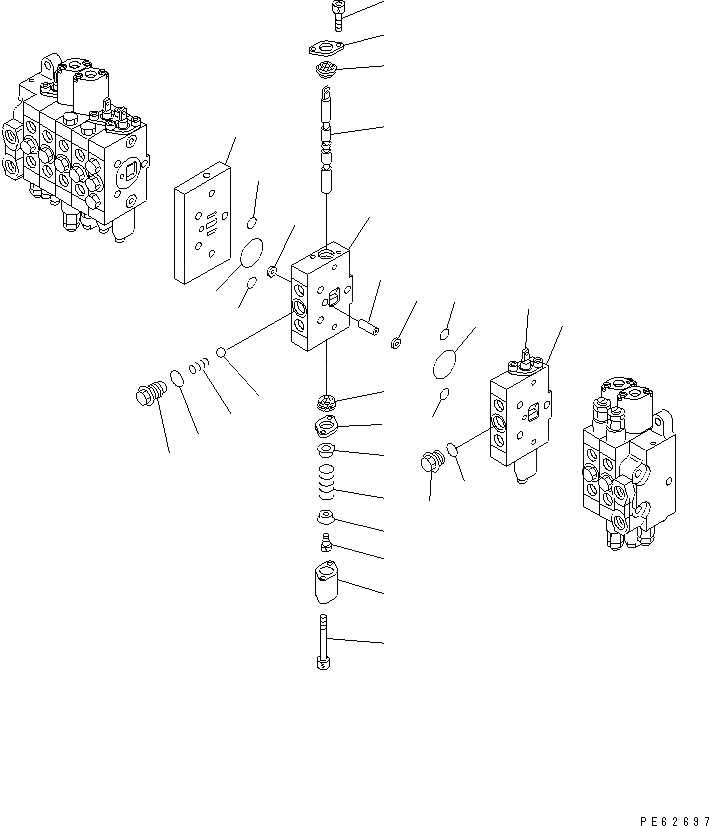 PE62697