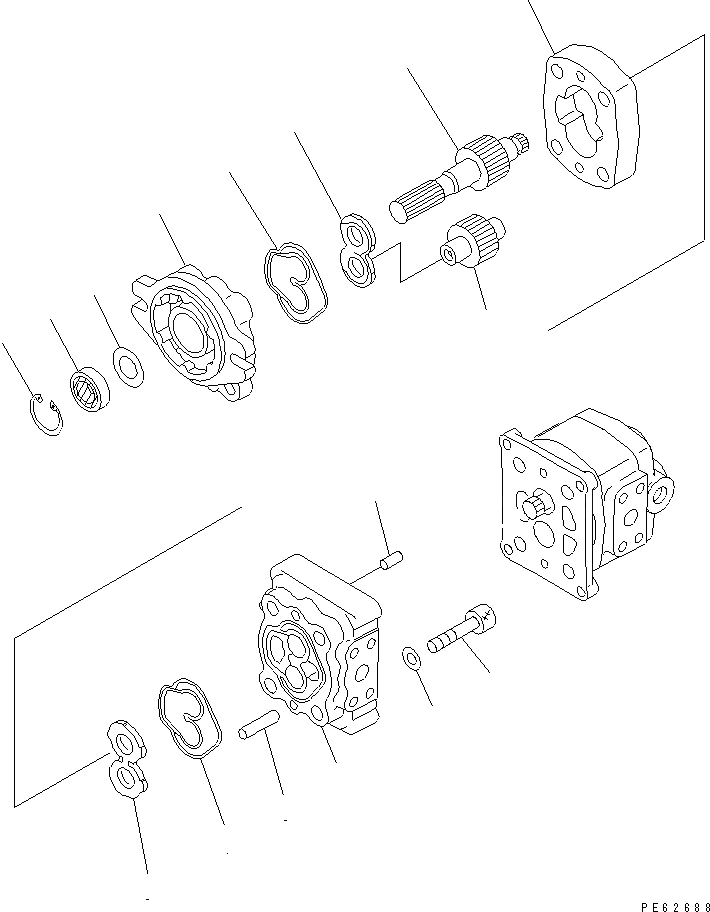 PE62688