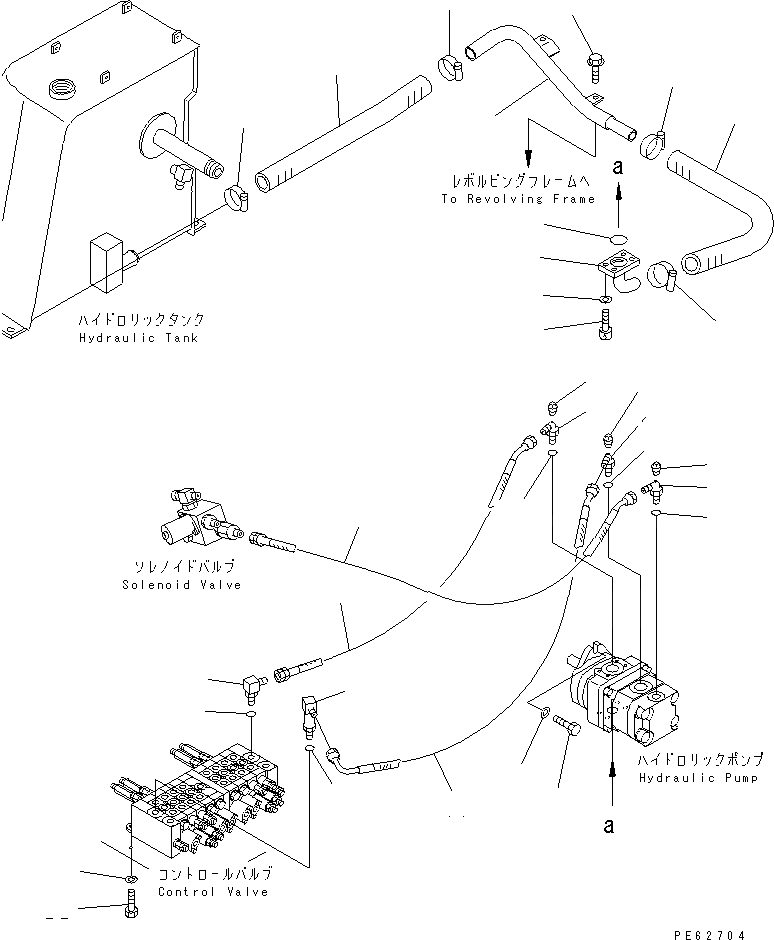 レボルビングフレームへ
To Revolving Frame

a

ハイドロリックタンク
Hydraulic Tank

ソレノイドバルブ
Solenoid Valve

ハイドロリックポンプ
Hydraulic Pump

a

コントロールバルブ
Control Valve

PE62704