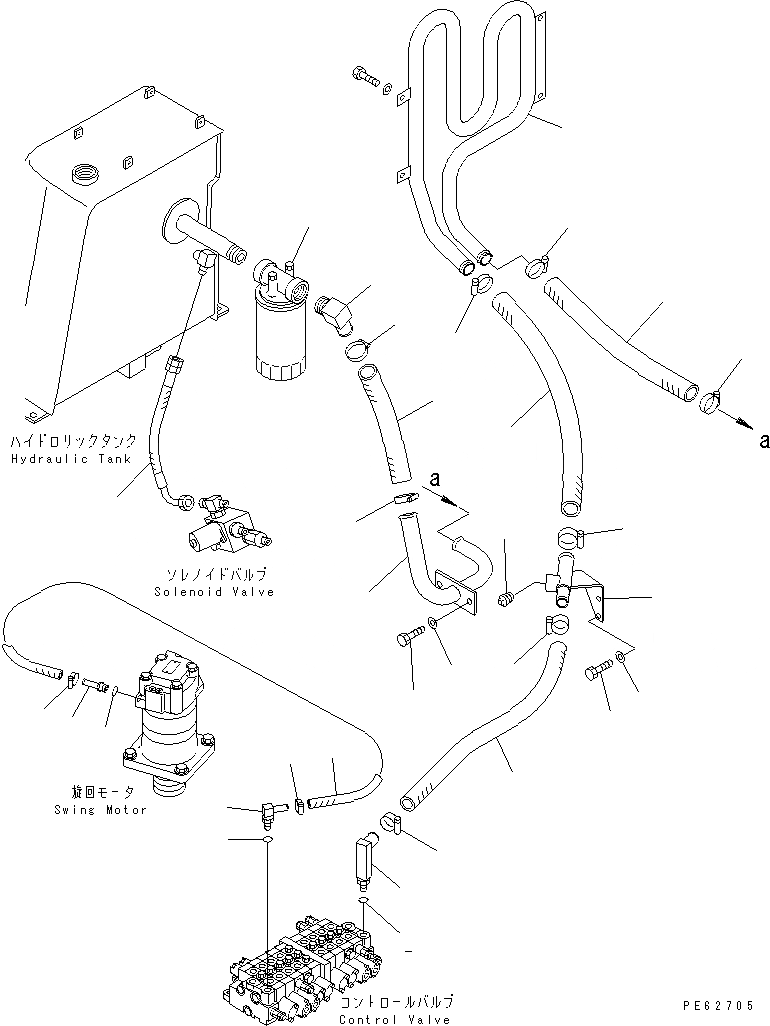 ハイドロリックタンク
Hydraulic Tank

a

a

ソレノイドバルブ
Solenoid Valve

旋回モータ
Swing Motor

コントロールバルブ
Control Valve

PE62705