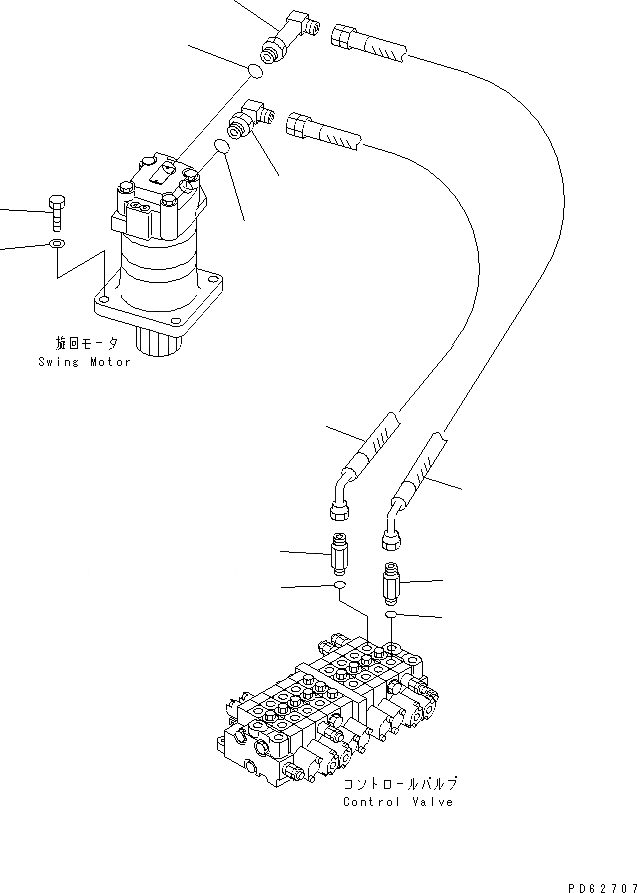 旋回モータ
Swing Motor

コントロールバルブ
Control Valve

PD62707