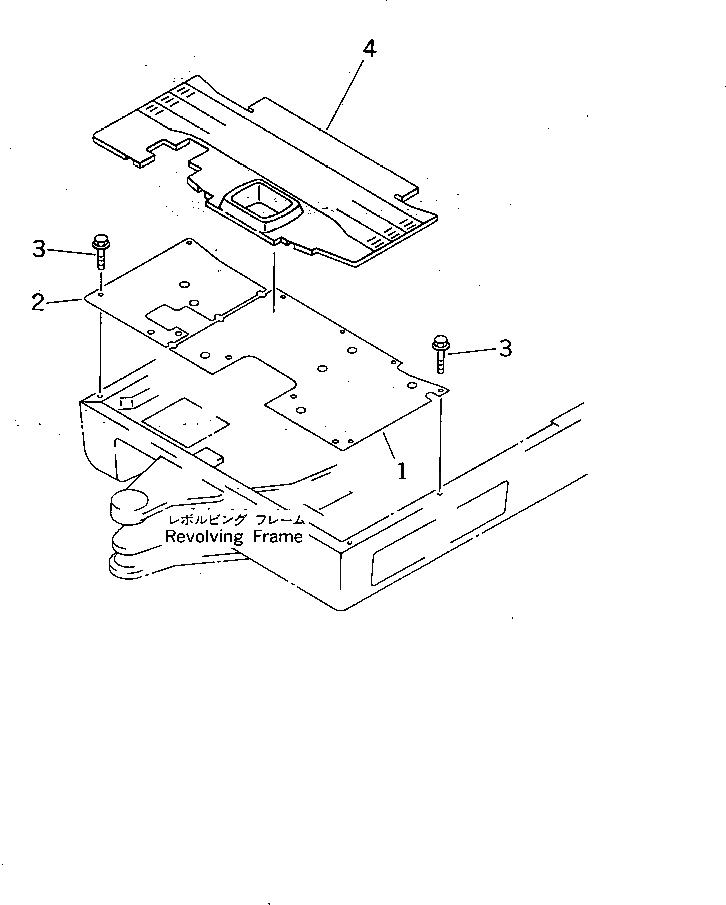 4
3
2
3
1
レボルビング フレーム
Revolving Frame