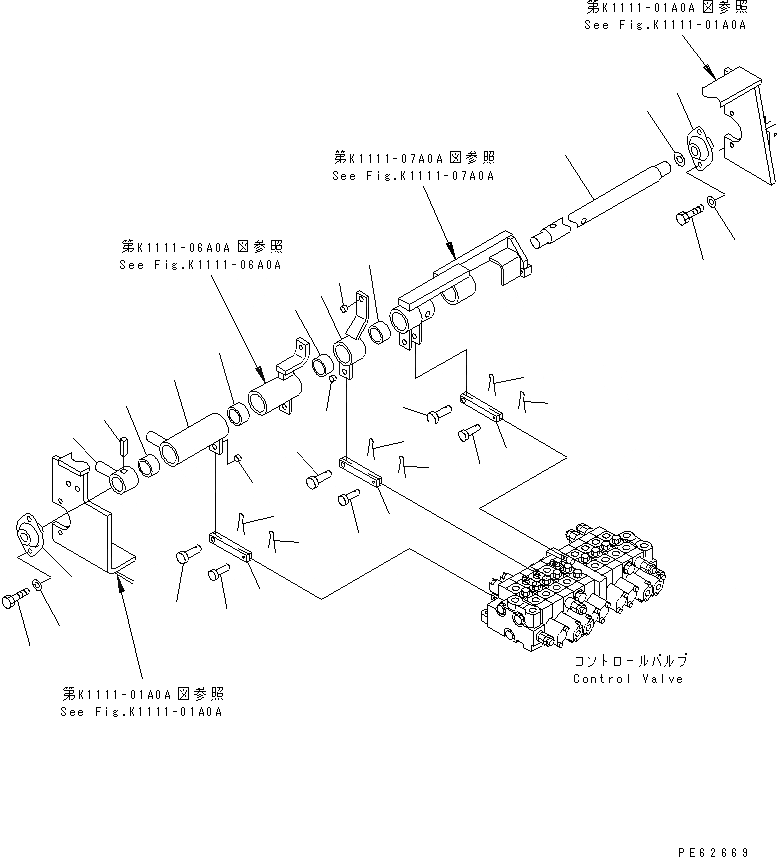 第K1111-01A0A図参照
See Fig.K1111-01A0A

第K1111-07A0A図参照
See Fig.K1111-07A0A

第K1111-06A0A図参照
See Fig.K1111-06A0A

コントロールバルブ
Control Valve

第K1111-01A0A図参照
See Fig.K1111-01A0A

PE62669