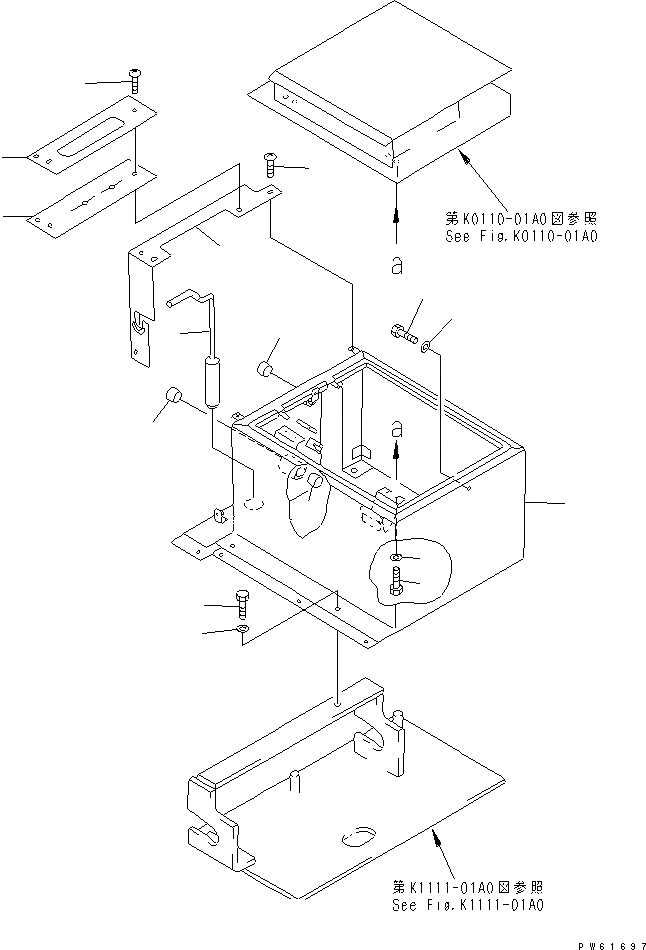 第K0110-01A0図参照
See Fig.K0110-01A0

a

a

第K1111-01A0図参照
See Fig.K1111-01A0

PW61697