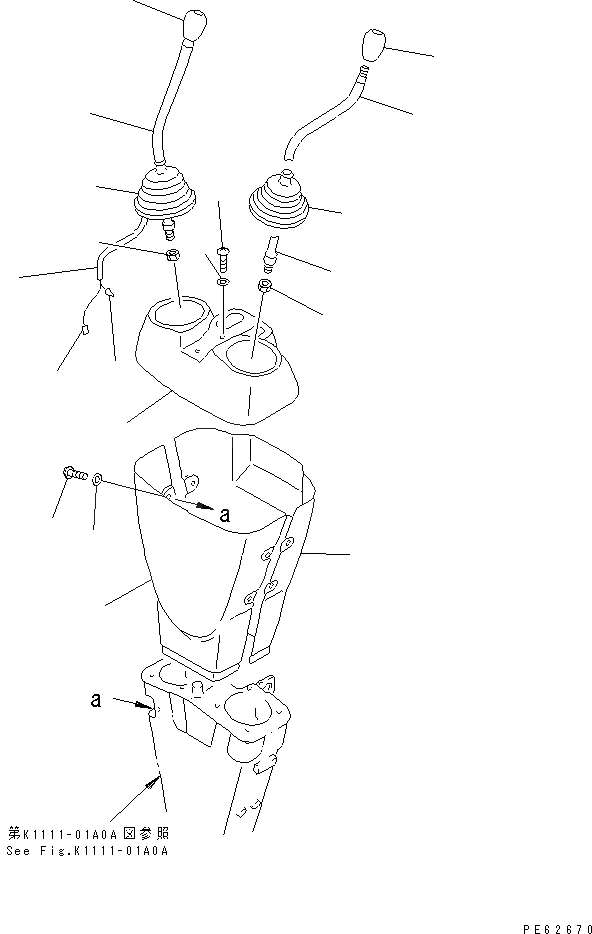 a

a

第K1111-01A0A図参照
See Fig.K1111-01A0A

PE62670