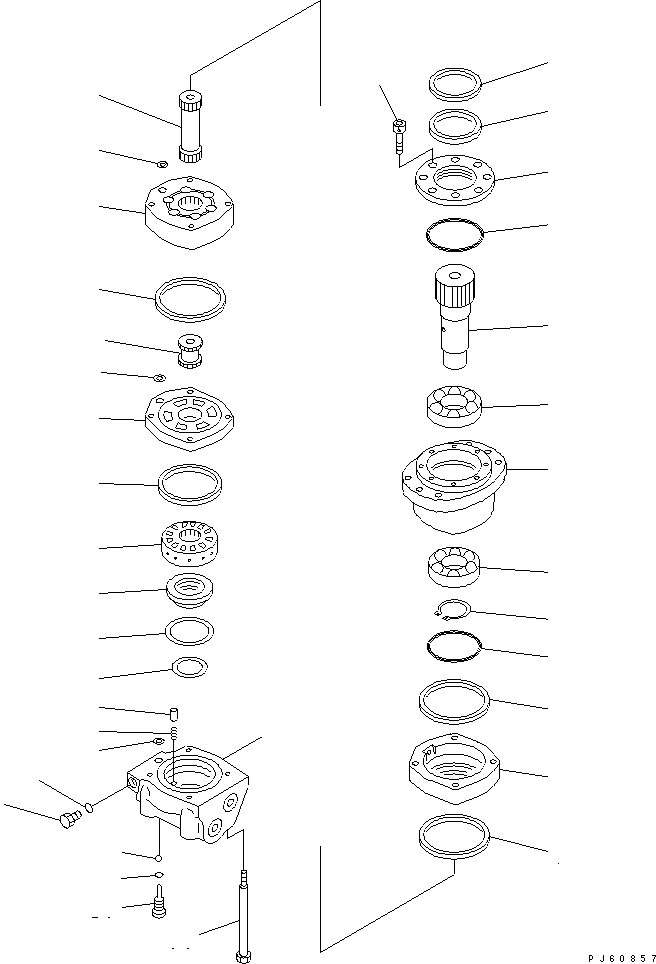 PJ60857