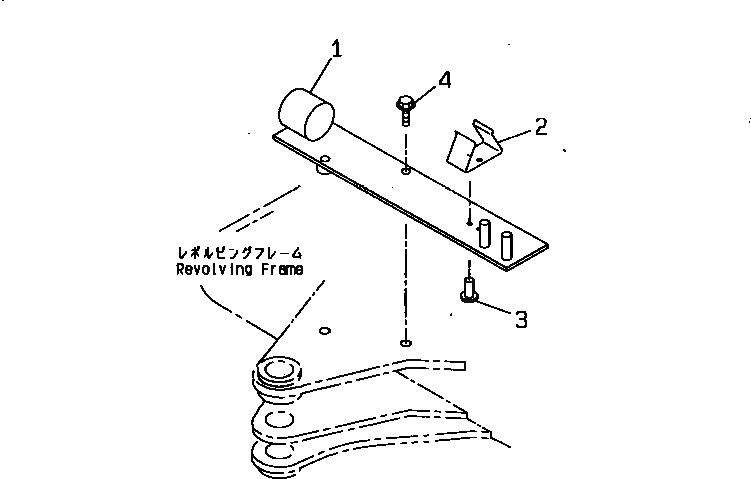 1
4
2
レボルビングフレーム
Revolving Frame
3