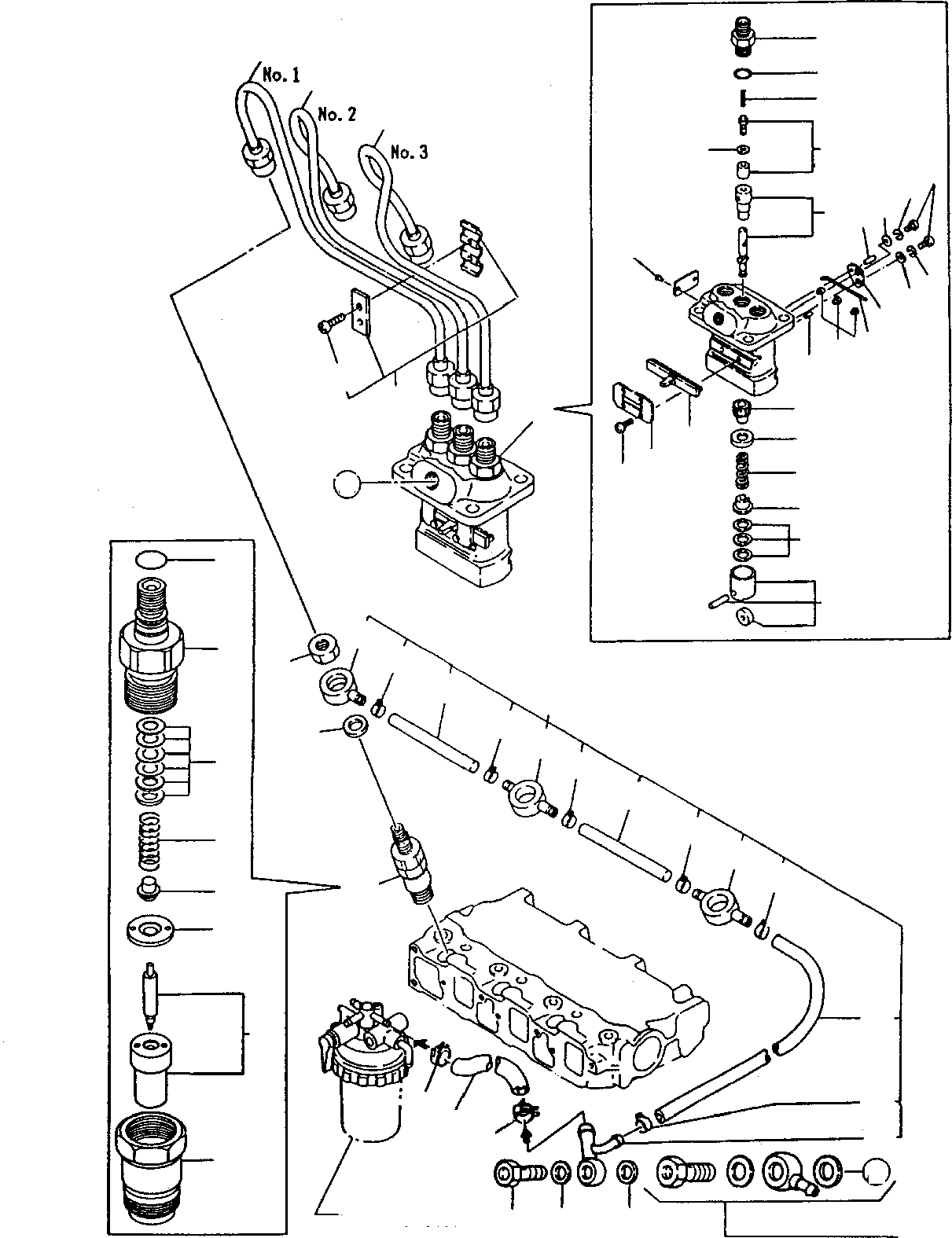 No. 1
No. 2
No. 3