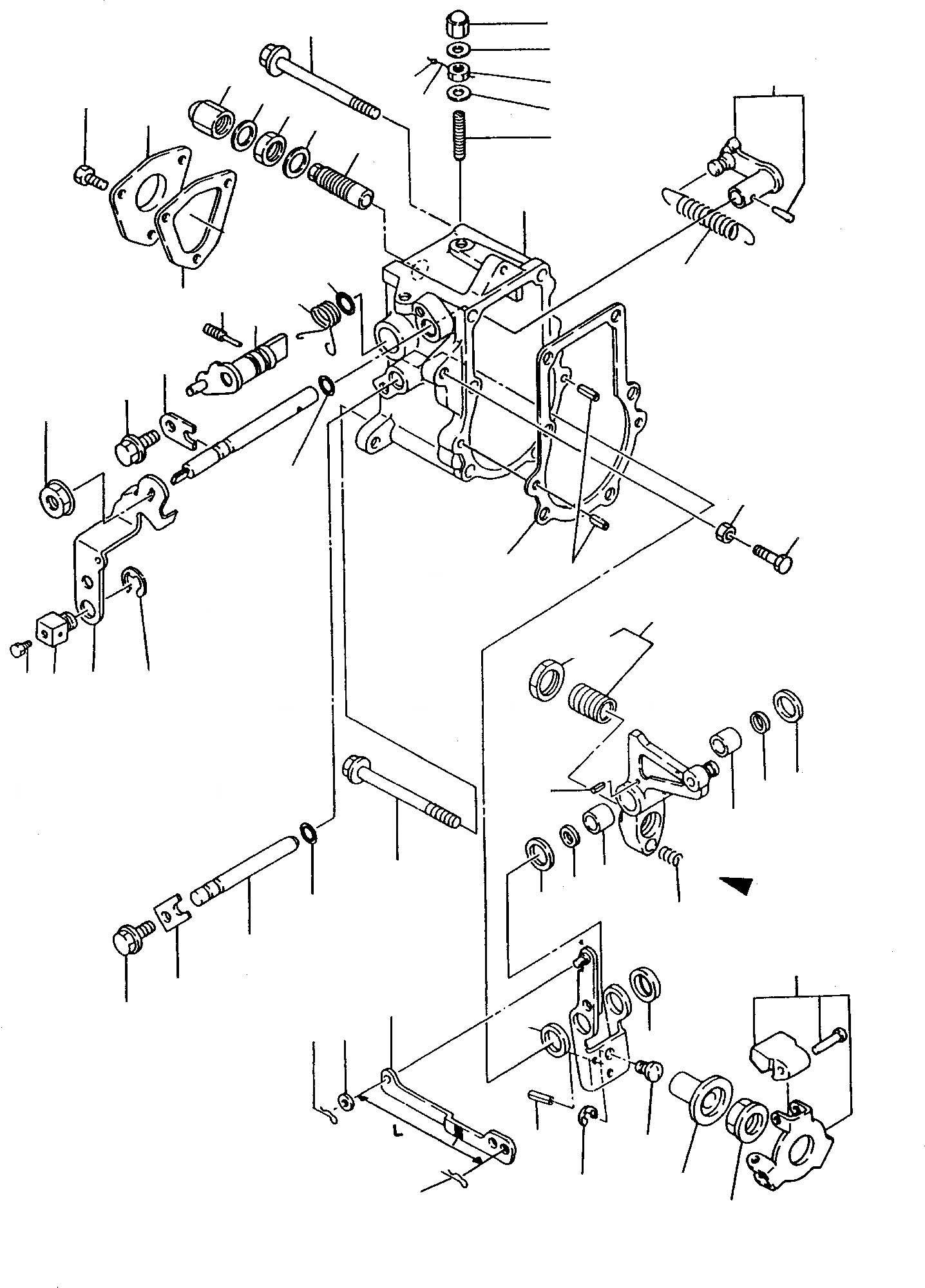 L