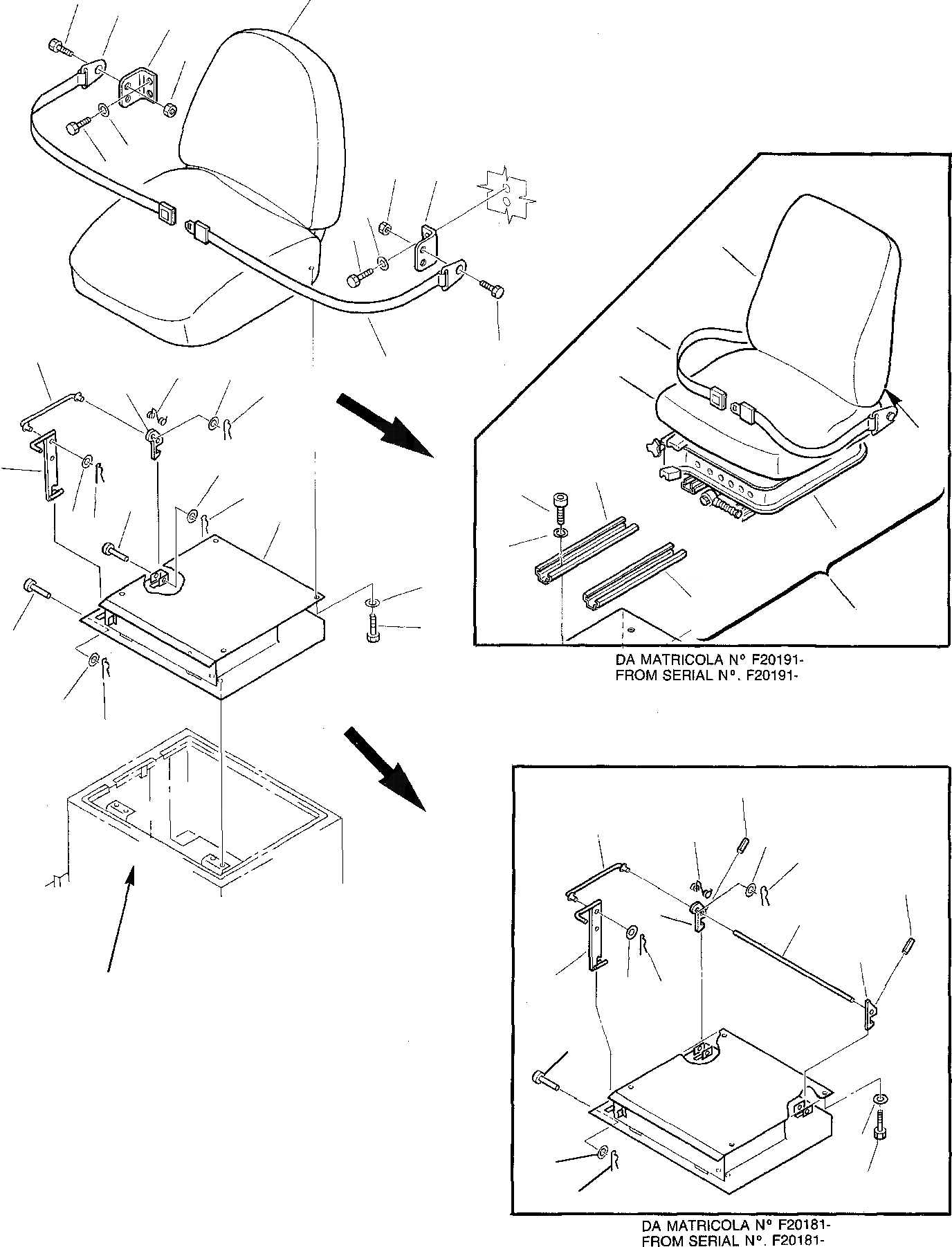 DA MATRICOLA N° F20191-
FROM SERIAL N°. F20191-

DA MATRICOLA N° F20181-
FROM SERIAL N°. F20181-