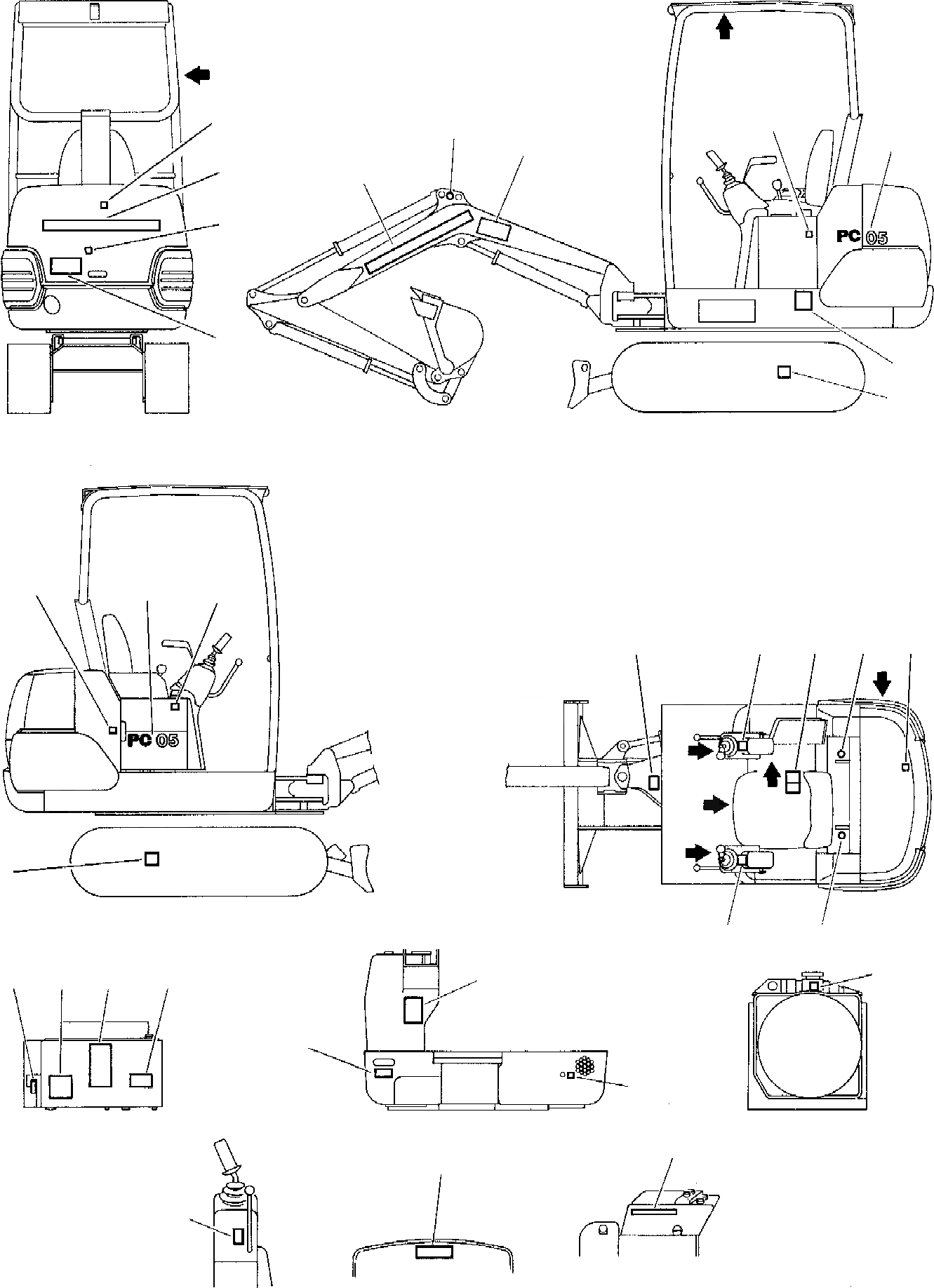 PC 05

PC 05