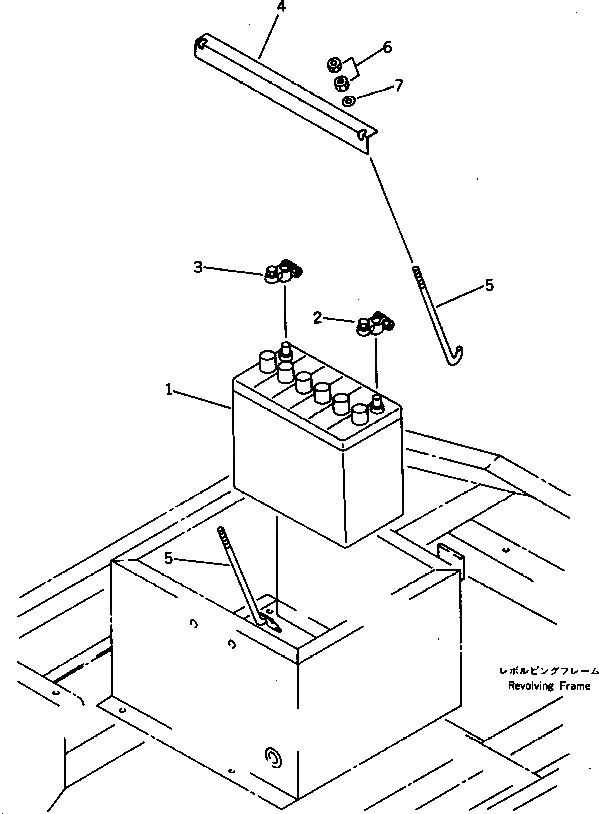 4
6
7
3
5
2
1
5
レボルビングフレーム
Revolving Frame