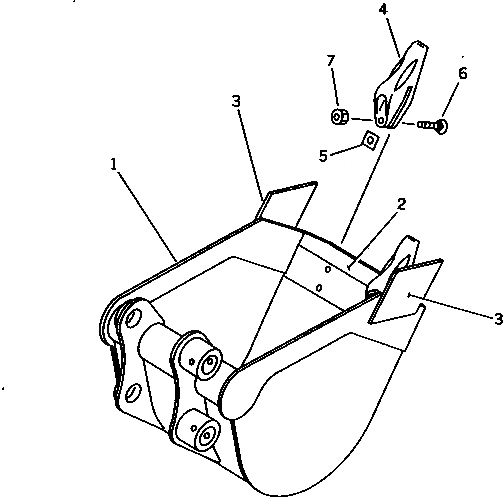 4
7
6
3
5
1
2
3