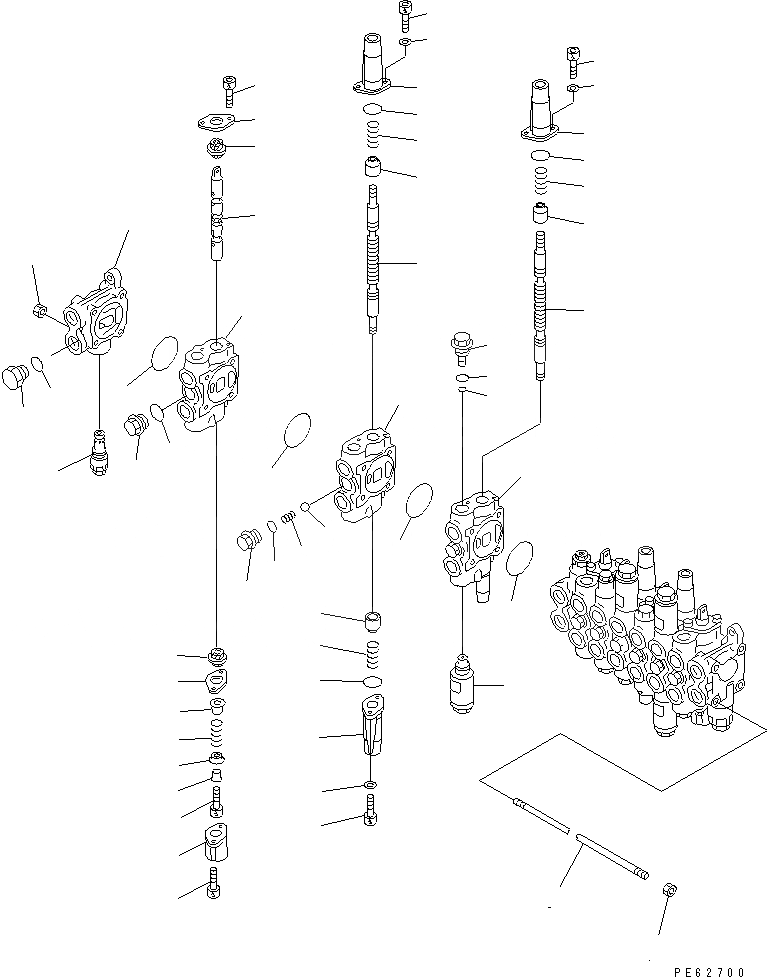 PE62700