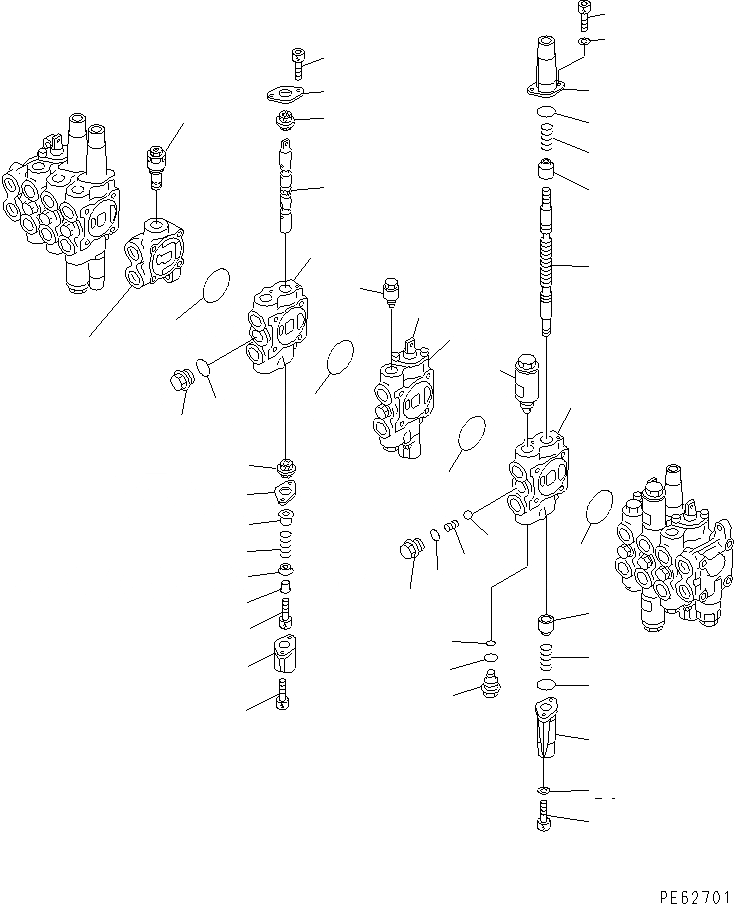 PE62701