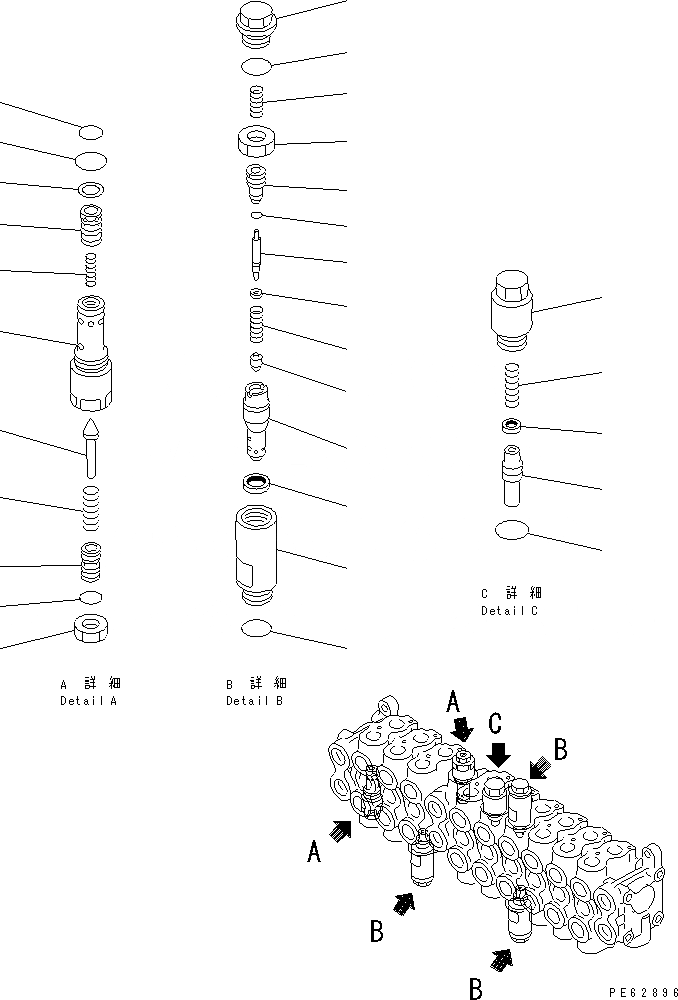 C 詳 細
Detail C

A 詳 細
Detail A

B 詳 細
Detail B

A
C
B
A
B
B

PE62896