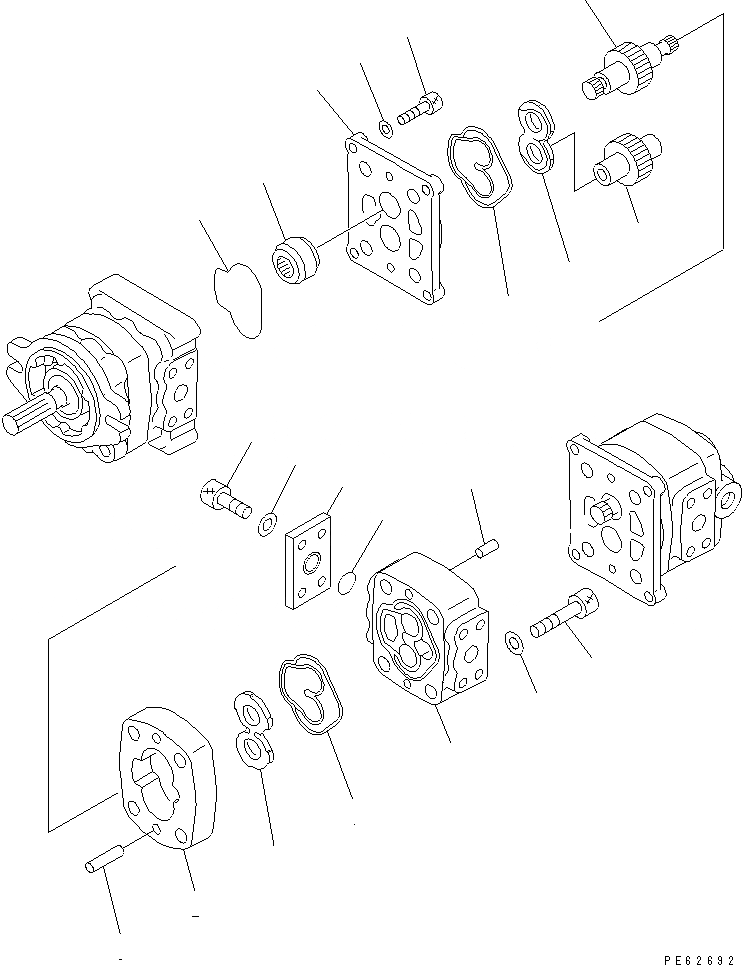 PE62692