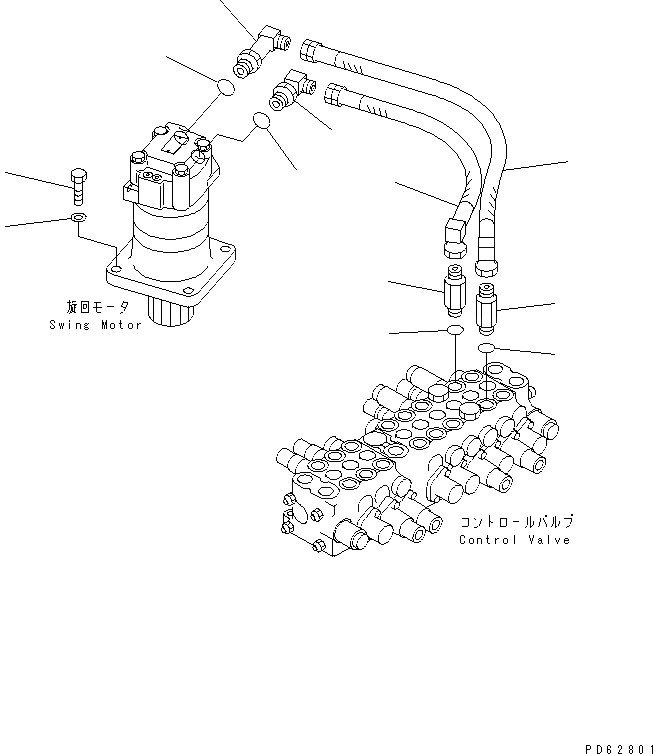 旋回モータ
Swing Motor

コントロールバルブ
Control Valve

PD62801