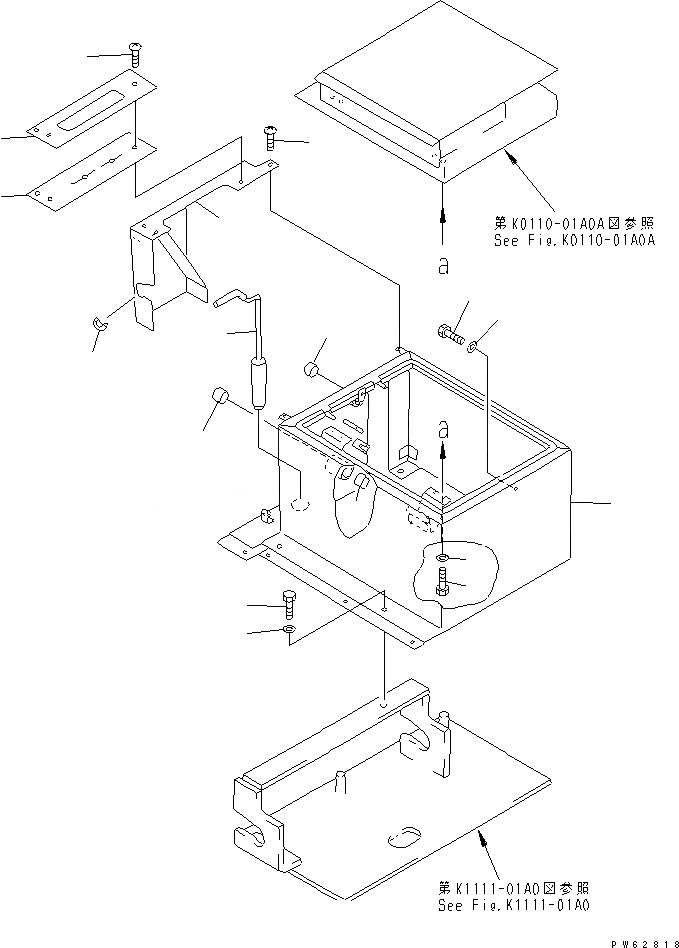 第K0110-01A0A図参照
See Fig.K0110-01A0A

a

a

第K1111-01A0図参照
See Fig.K1111-01A0

PW62818