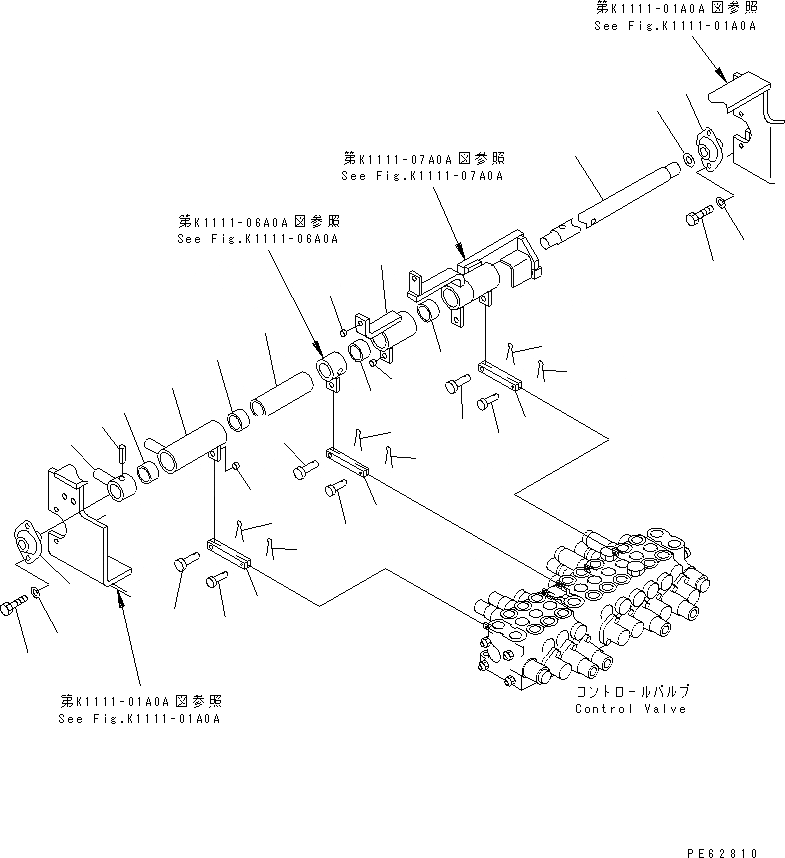 第K1111-01A0A図参照
See Fig.K1111-01A0A

第K1111-07A0A図参照
See Fig.K1111-07A0A

第K1111-06A0A図参照
See Fig.K1111-06A0A

第K1111-01A0A図参照
See Fig.K1111-01A0A

コントロールバルブ
Control Valve

PE62810