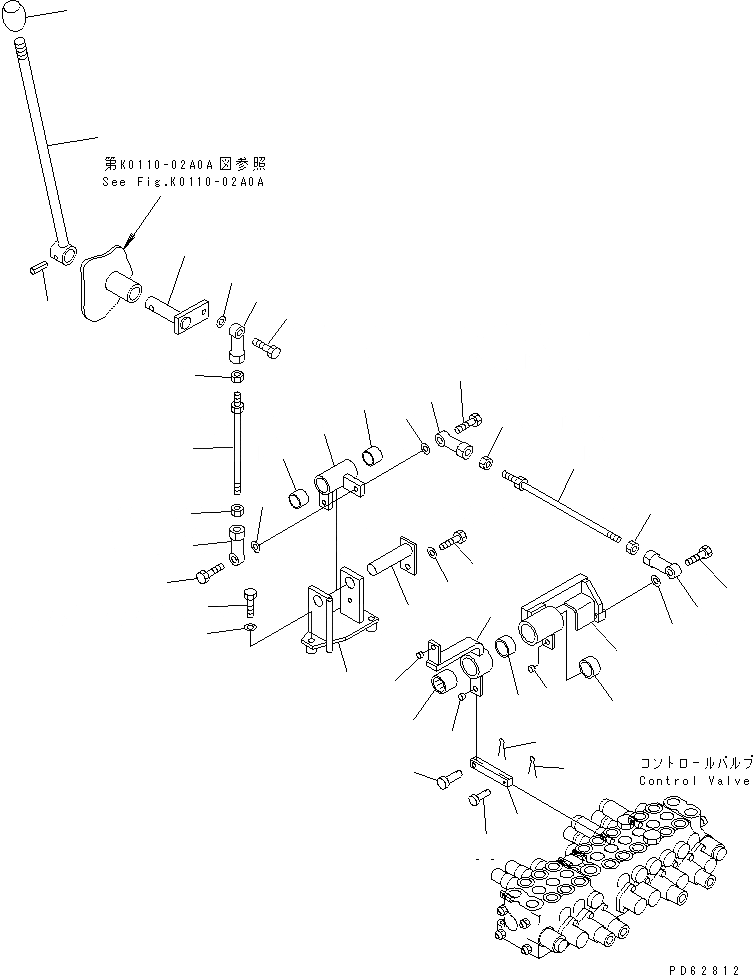 第K0110-02A0A図参照
See Fig.K0110-02A0A

コントロールバルブ
Control Valve

PD62812