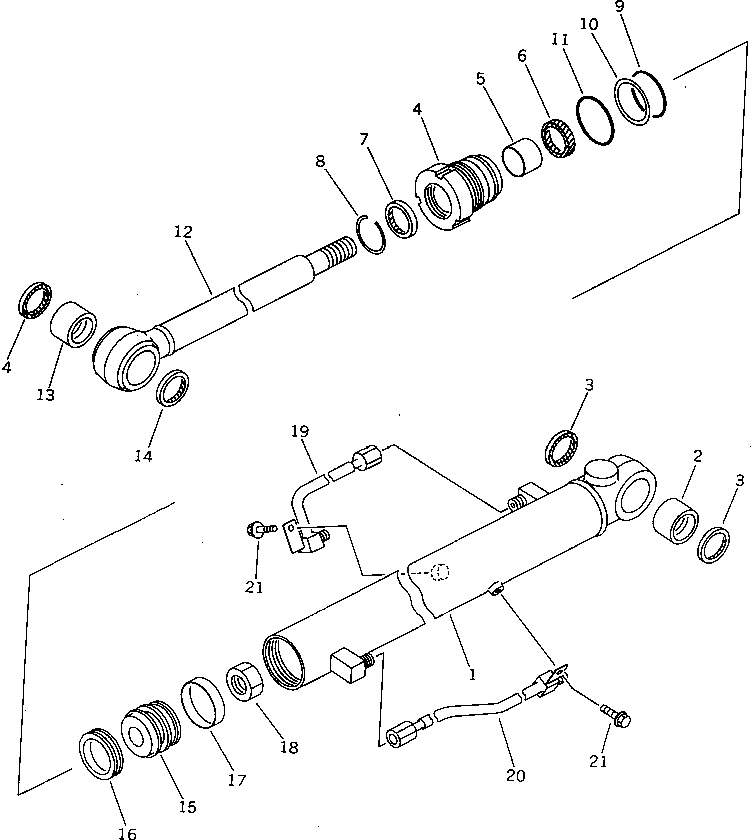 9
10
11
6
5
4
7
8
12
4
13
14
3
19
2
3
21
1
18
17
15
16
20
21