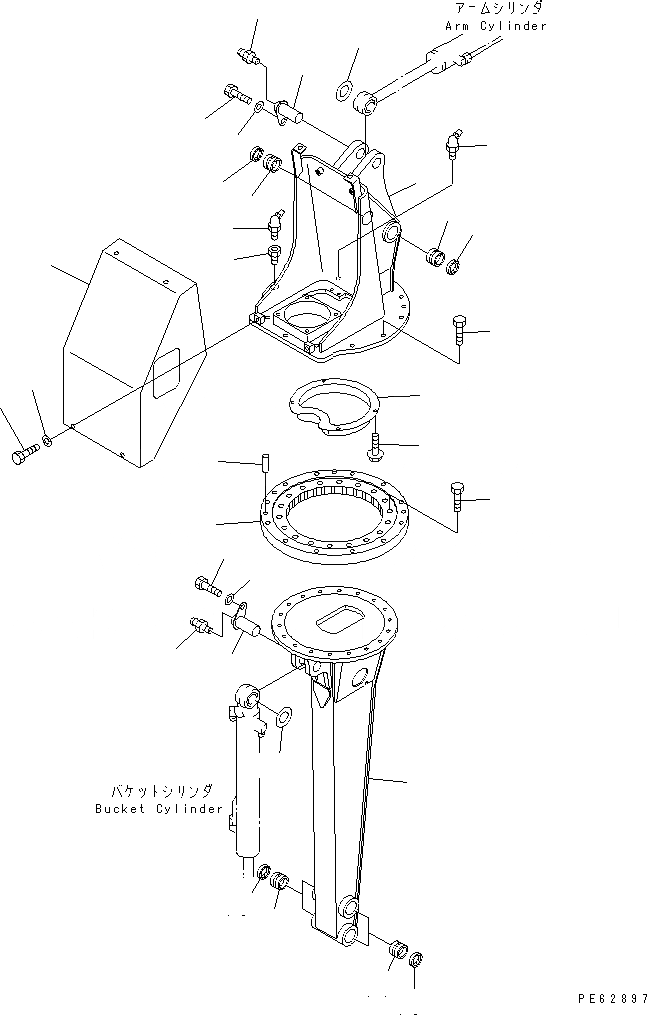 アームシリンダ
Arm Cylinder

バケットシリンダ
Bucket Cylinder

PE62897