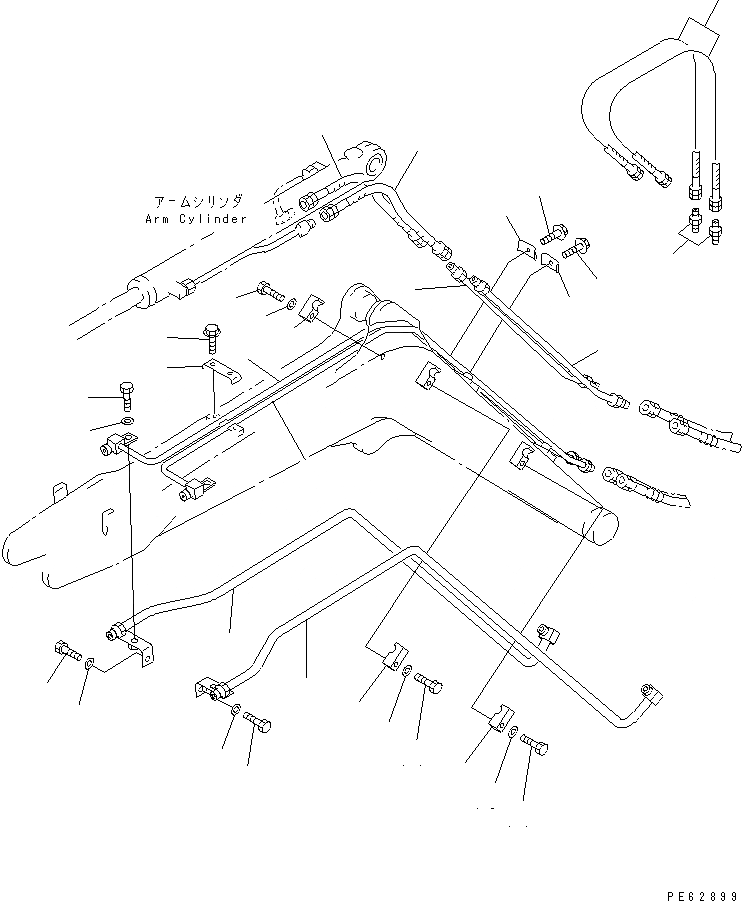 アームシリンダ
Arm Cylinder

PE62899