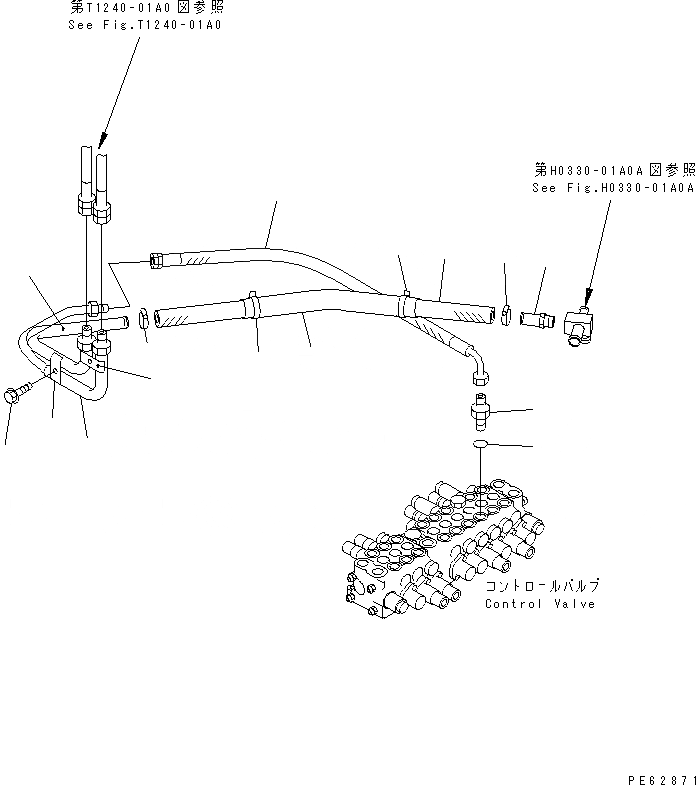 第T1240-01A0 図参照
See Fig.T1240-01A0

第H0330-01A0A 図参照
See Fig.H0330-01A0A

コントロールバルブ
Control Valve

PE62871