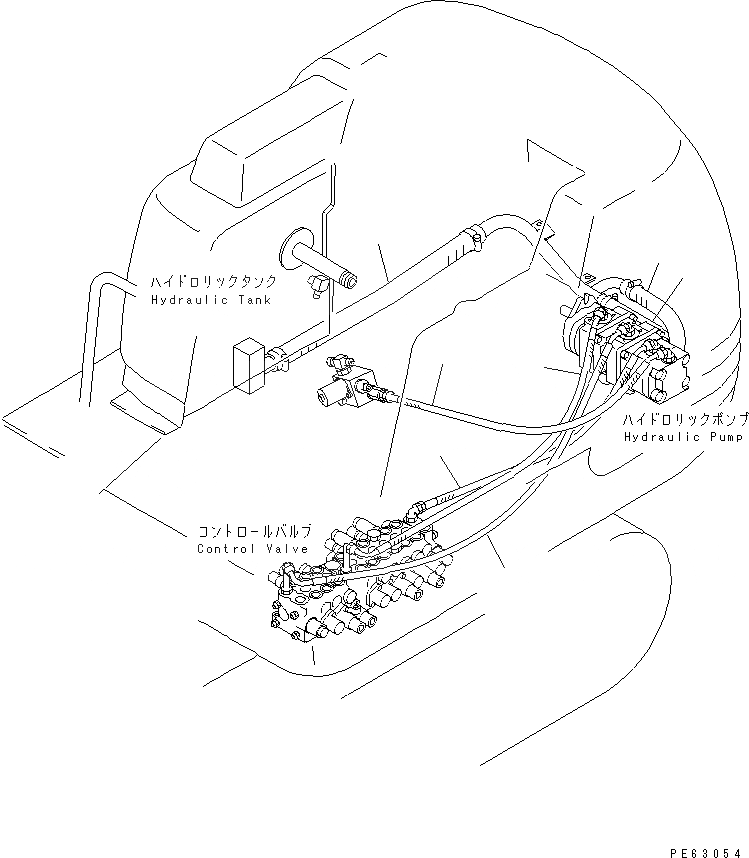 ハイドロリックタンク
Hydraulic Tank

ハイドロリックポンプ
Hydraulic Pump

コントロールバルブ
Control Valve

PE63054