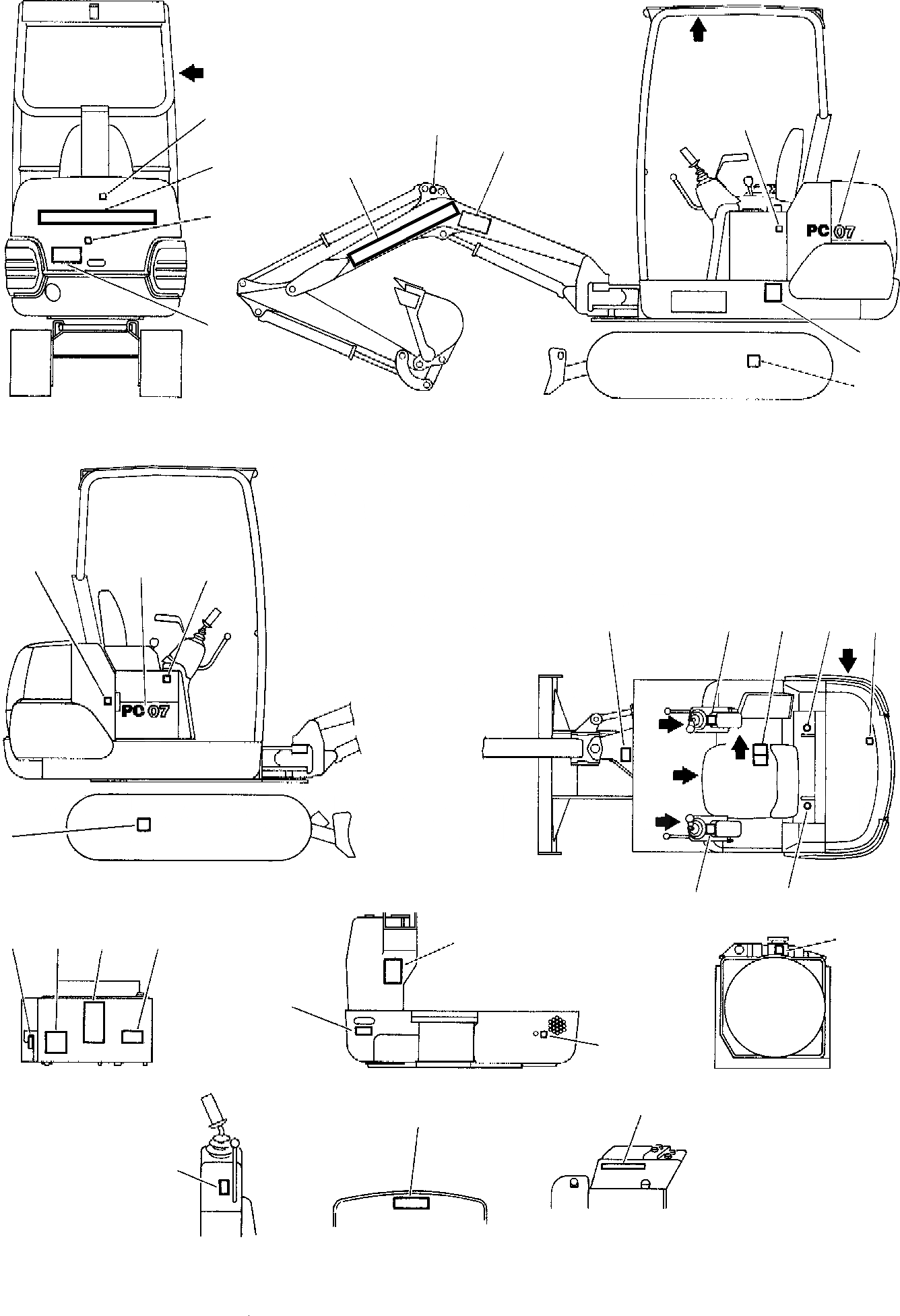 PC 07

PC 07