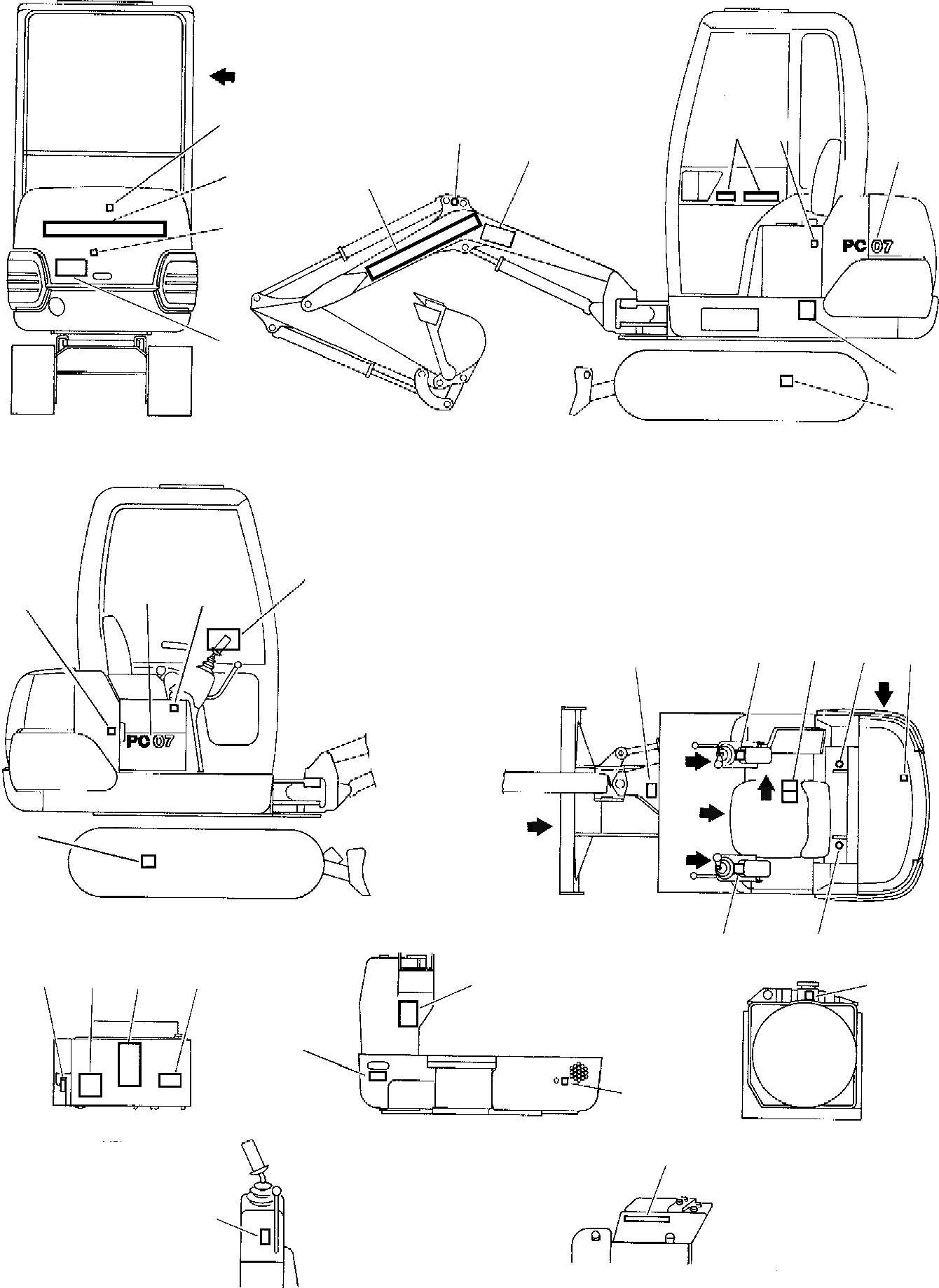 PC 07

PC 07