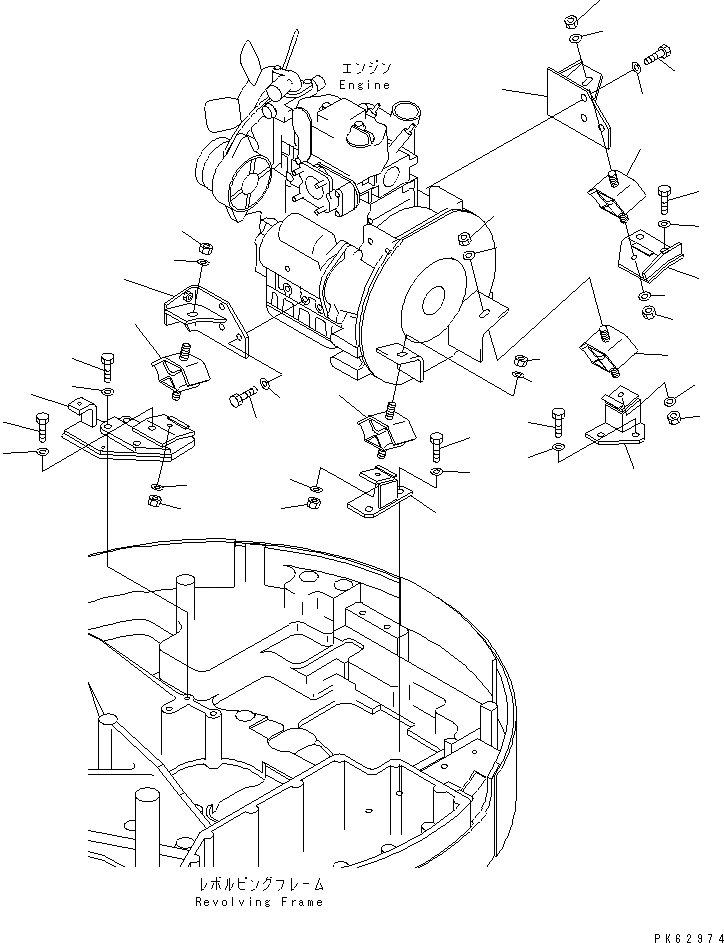 エンジン
Engine

レボルビングフレーム
Revolving Frame

PK62974